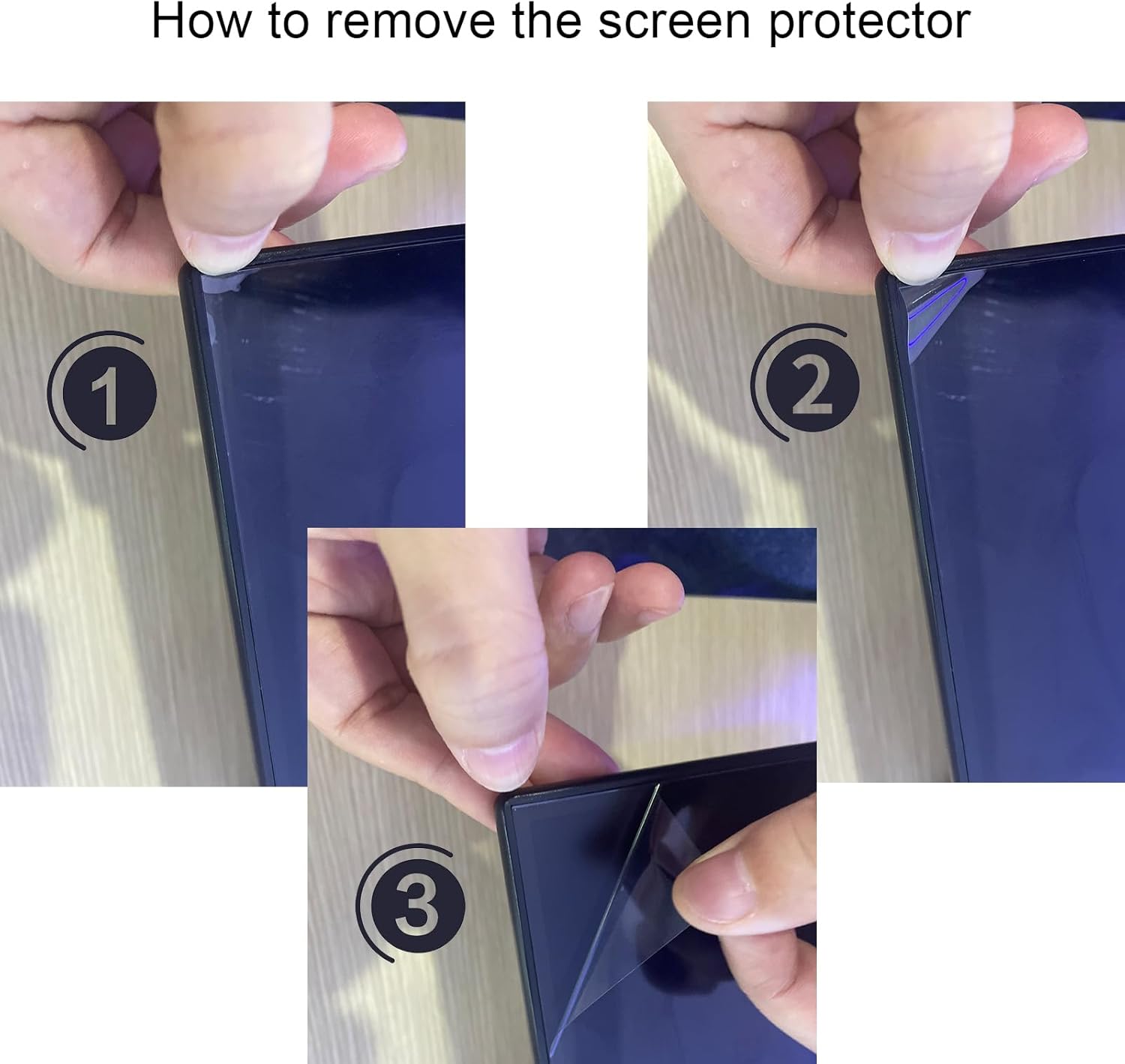 How to remove the screen protector

1

2

3