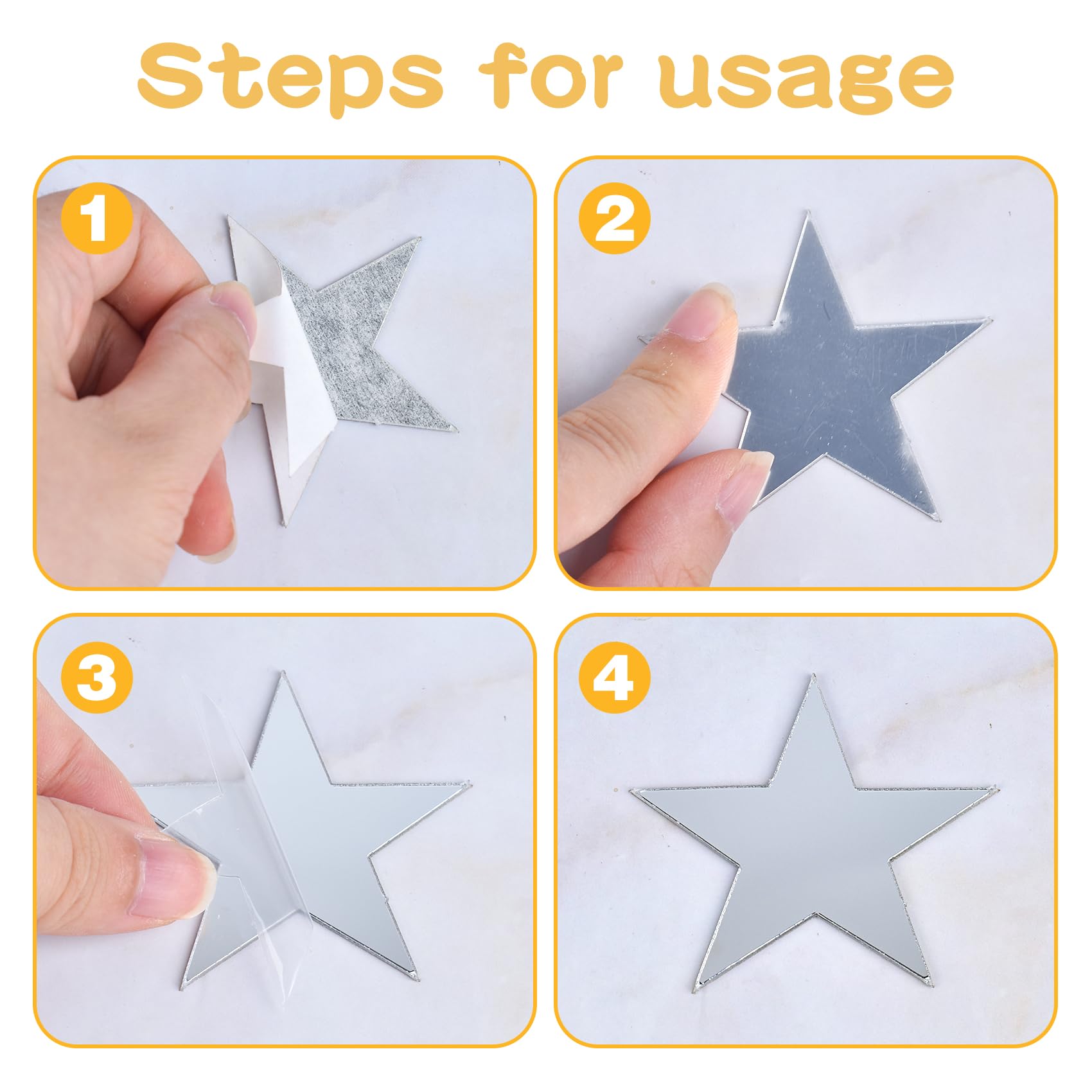 Steps for usage

1

2

3

4