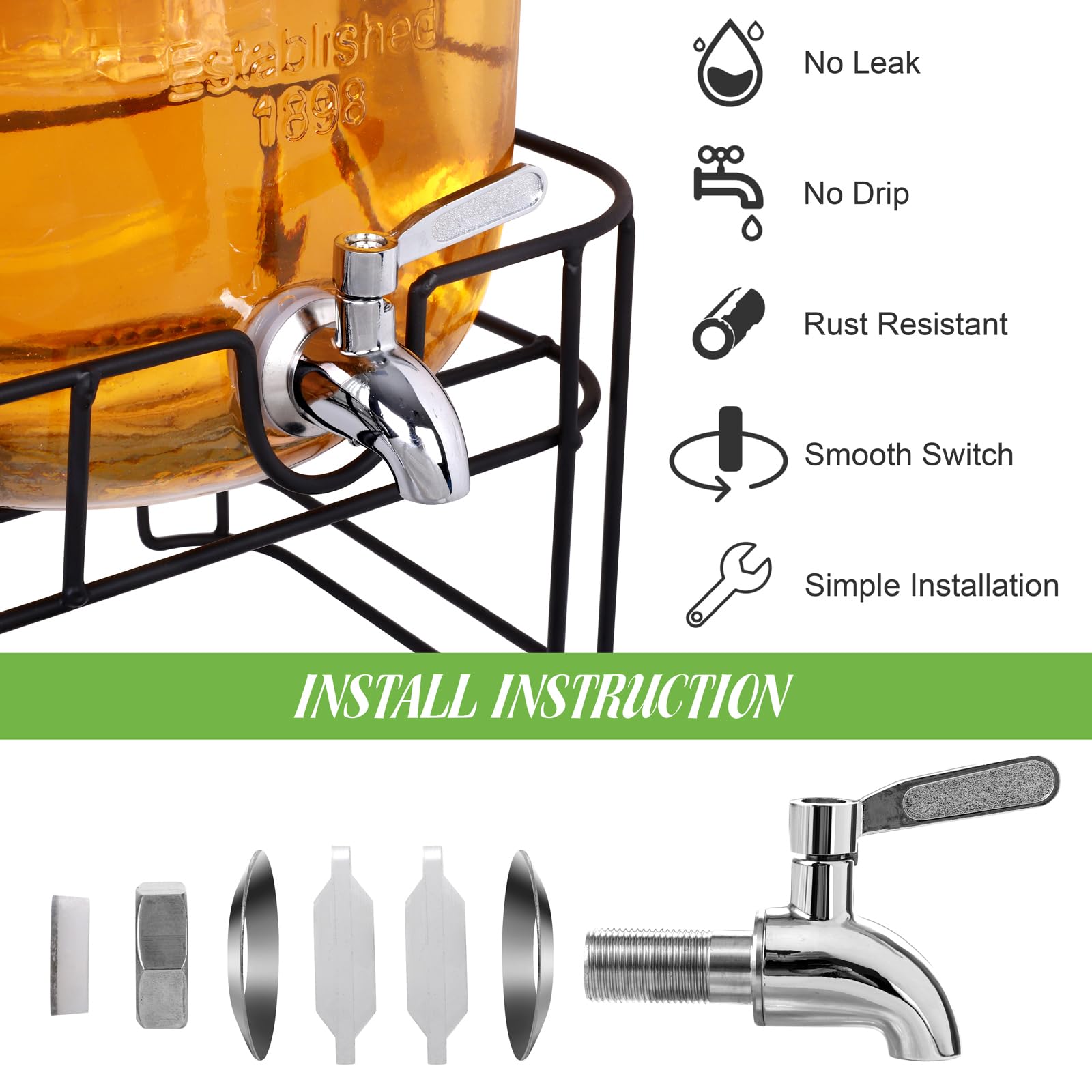 Established
1898

No Leak

No Drip

Rust Resistant

Smooth Switch

Simple Installation

INSTALL INSTRUCTION