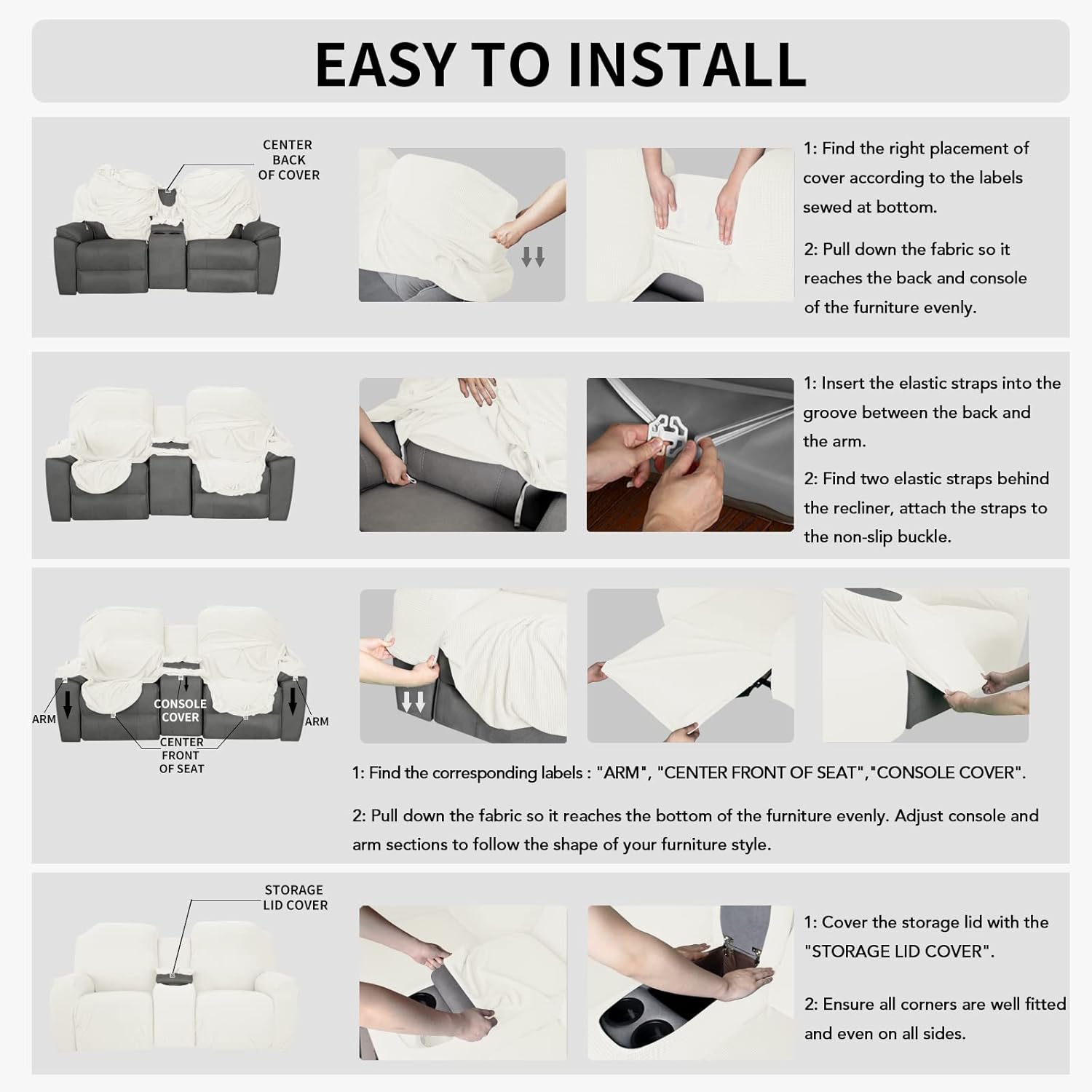 EASY TO INSTALL

CENTER BACK OF COVER

1: Find the right placement of cover according to the labels sewed at bottom.

2: Pull down the fabric so it reaches the back and console of the furniture evenly.

1: Insert the elastic straps into the groove between the back and the arm.

2: Find two elastic straps behind the recliner, attach the straps to the non-slip buckle.

ARM

CONSOLE COVER

ARM

CENTER FRONT OF SEAT

1: Find the corresponding labels : "ARM", "CENTER FRONT OF SEAT","CONSOLE COVER".

2: Pull down the fabric so it reaches the bottom of the furniture evenly. Adjust console and arm sections to follow the shape of your furniture style.

STORAGE LID COVER

1: Cover the storage lid with the "STORAGE LID COVER".

2: Ensure all corners are well fitted and even on all sides.