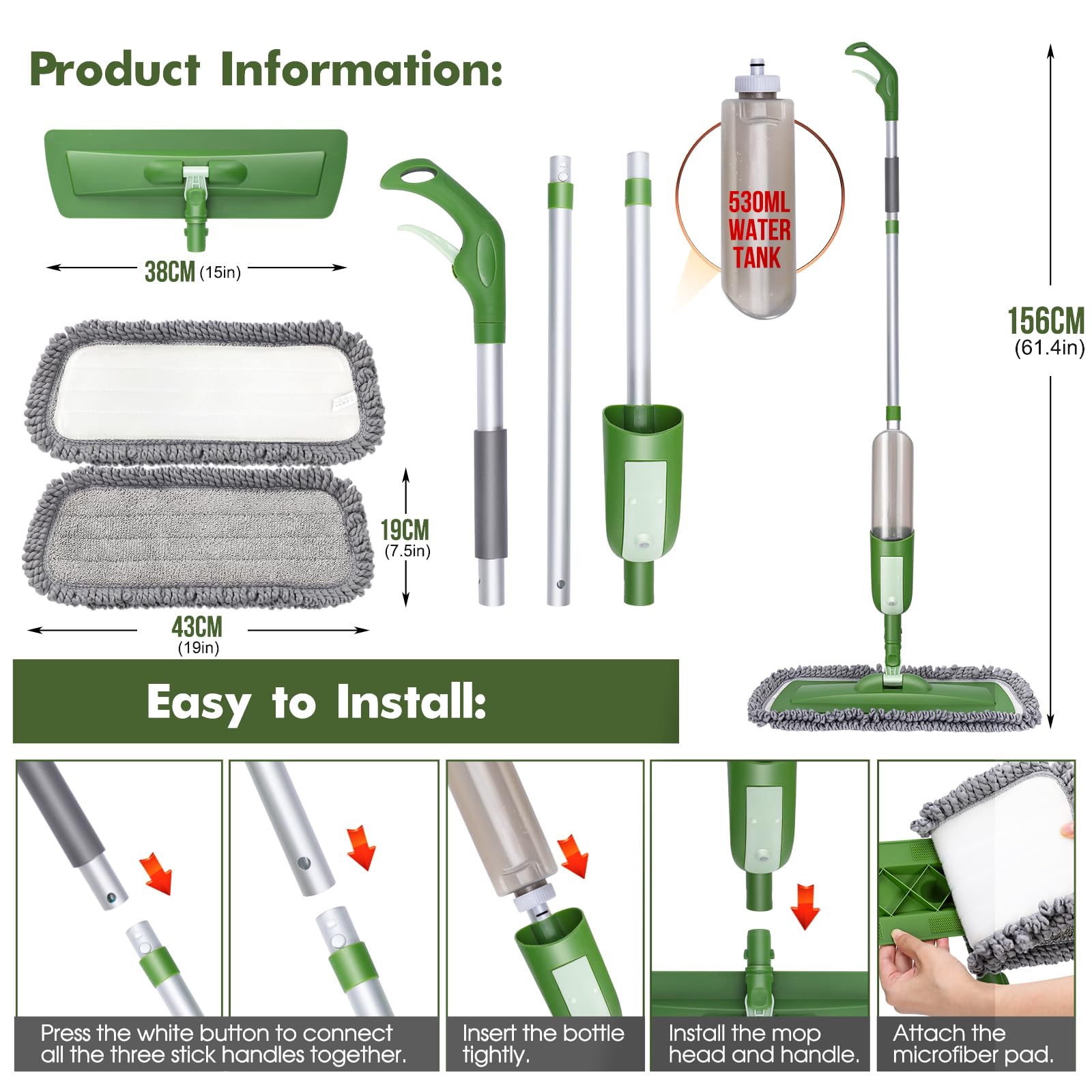 Product Information:

38CM (15in)

530ML WATER TANK

156CM (61.4in)

19CM (7.5in)

43CM (19in)

Easy to Install:

Press the white button to connect all the three stick handles together.

Insert the bottle tightly.

Install the mop head and handle.

Attach the microfiber pad.