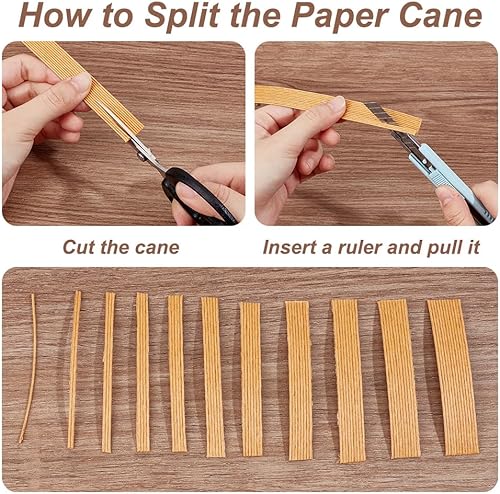 How to Split the Paper Cane

Cut the cane

Insert a ruler and pull it