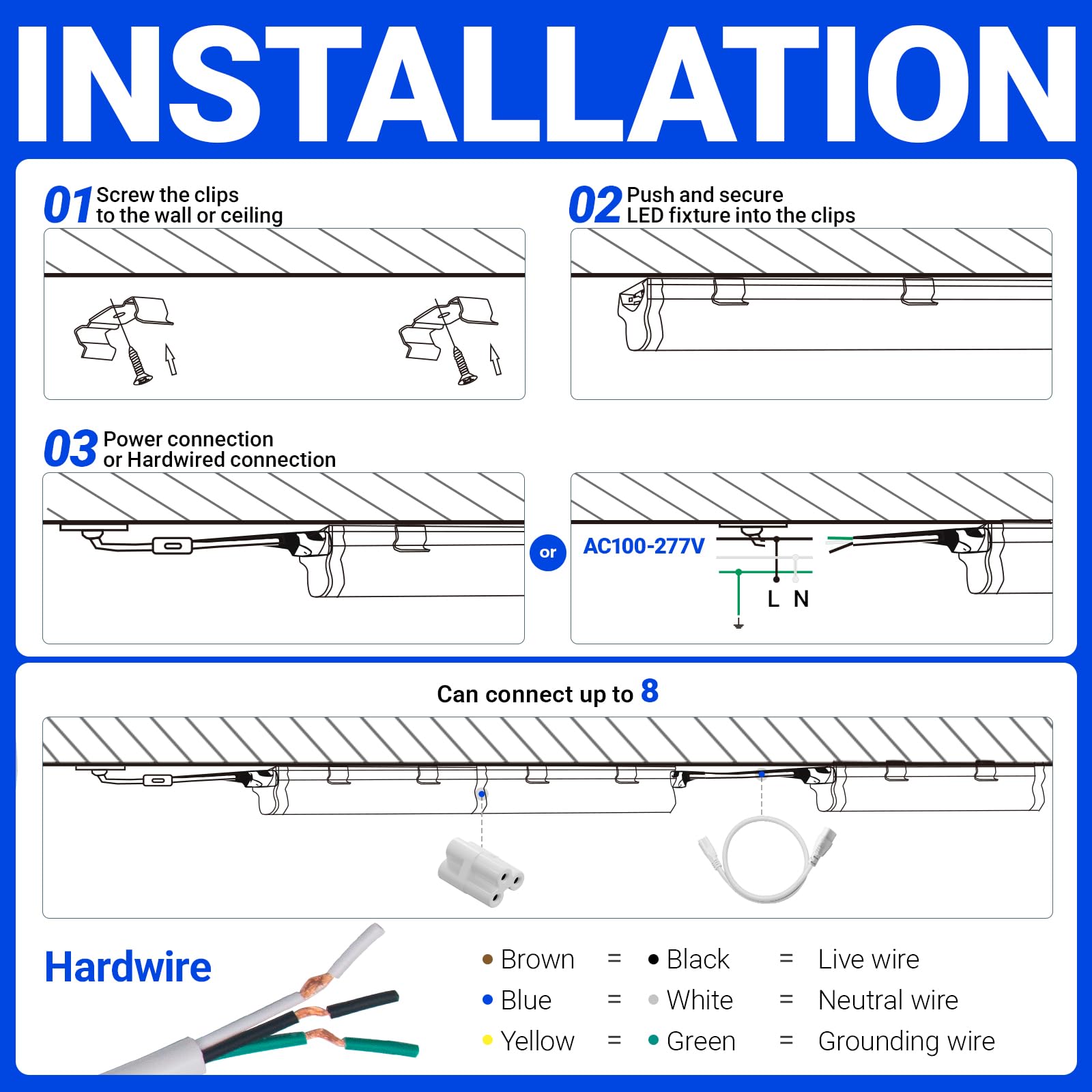 INSTALLATION

01 Screw the clips to the wall or ceiling

02 Push and secure LED fixture into the clips

03 Power connection or Hardwired connection

or

AC100-277V

L N

Can connect up to 8

Hardwire

| | | | | |
|---|---|---|---|---|
| Brown | = | Black | = | Live wire |
| Blue | = | White | = | Neutral wire |
| Yellow | = | Green | = | Grounding wire |