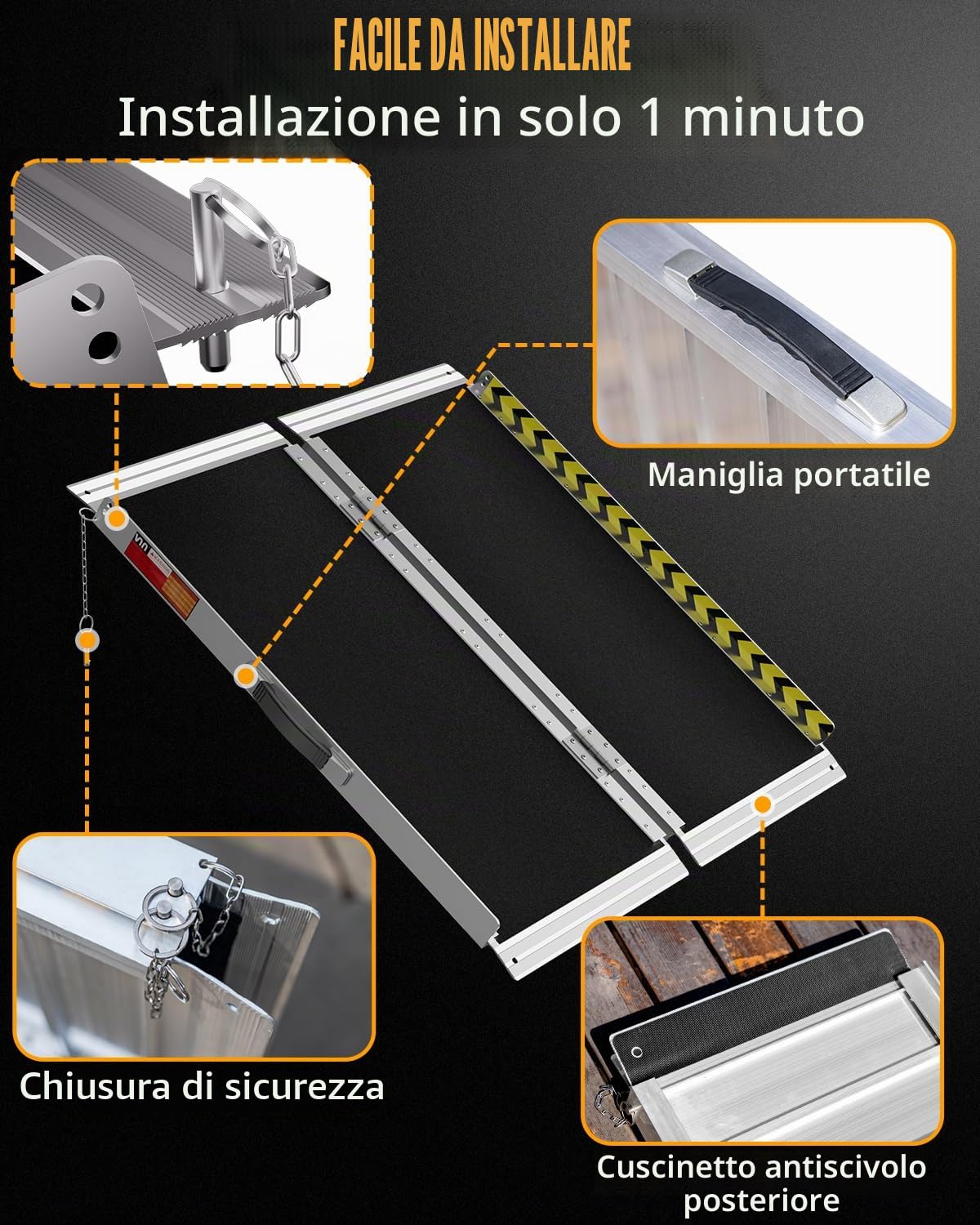 FACILE DA INSTALLARE
Installazione in solo 1 minuto

Maniglia portatile

Chiusura di sicurezza

Cuscinetto antiscivolo posteriore