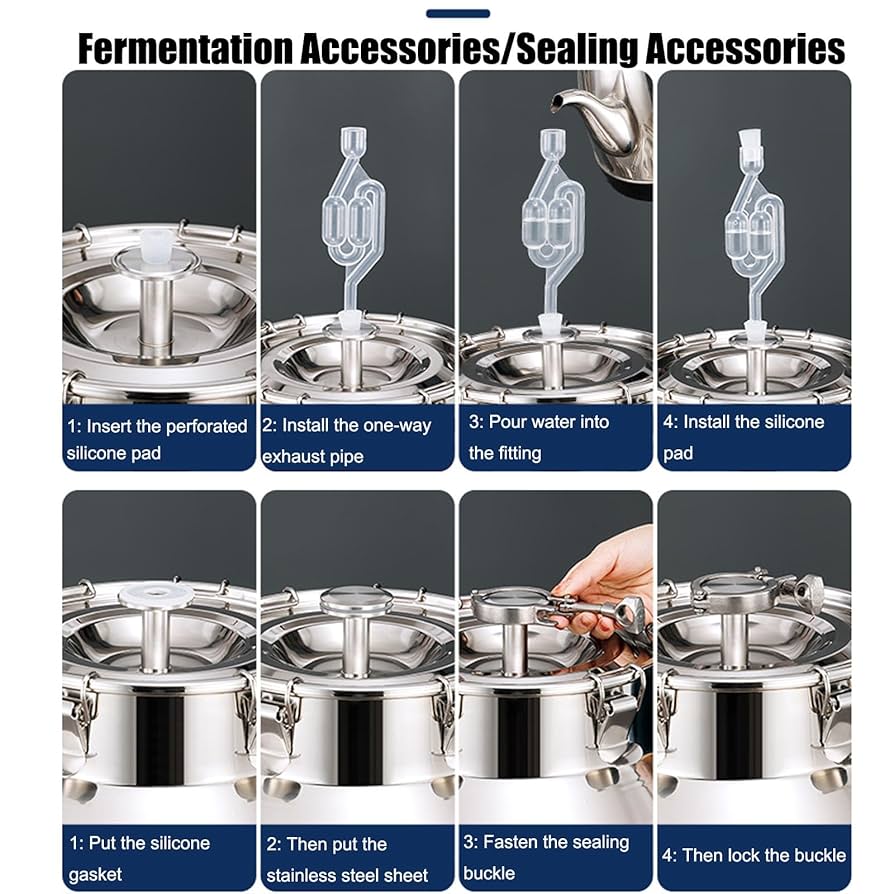 Fermentation Accessories/Sealing Accessories

1: Insert the perforated silicone pad

2: Install the one-way exhaust pipe

3: Pour water into the fitting

4: Install the silicone pad

1: Put the silicone gasket

2: Then put the stainless steel sheet

3: Fasten the sealing buckle

4: Then lock the buckle