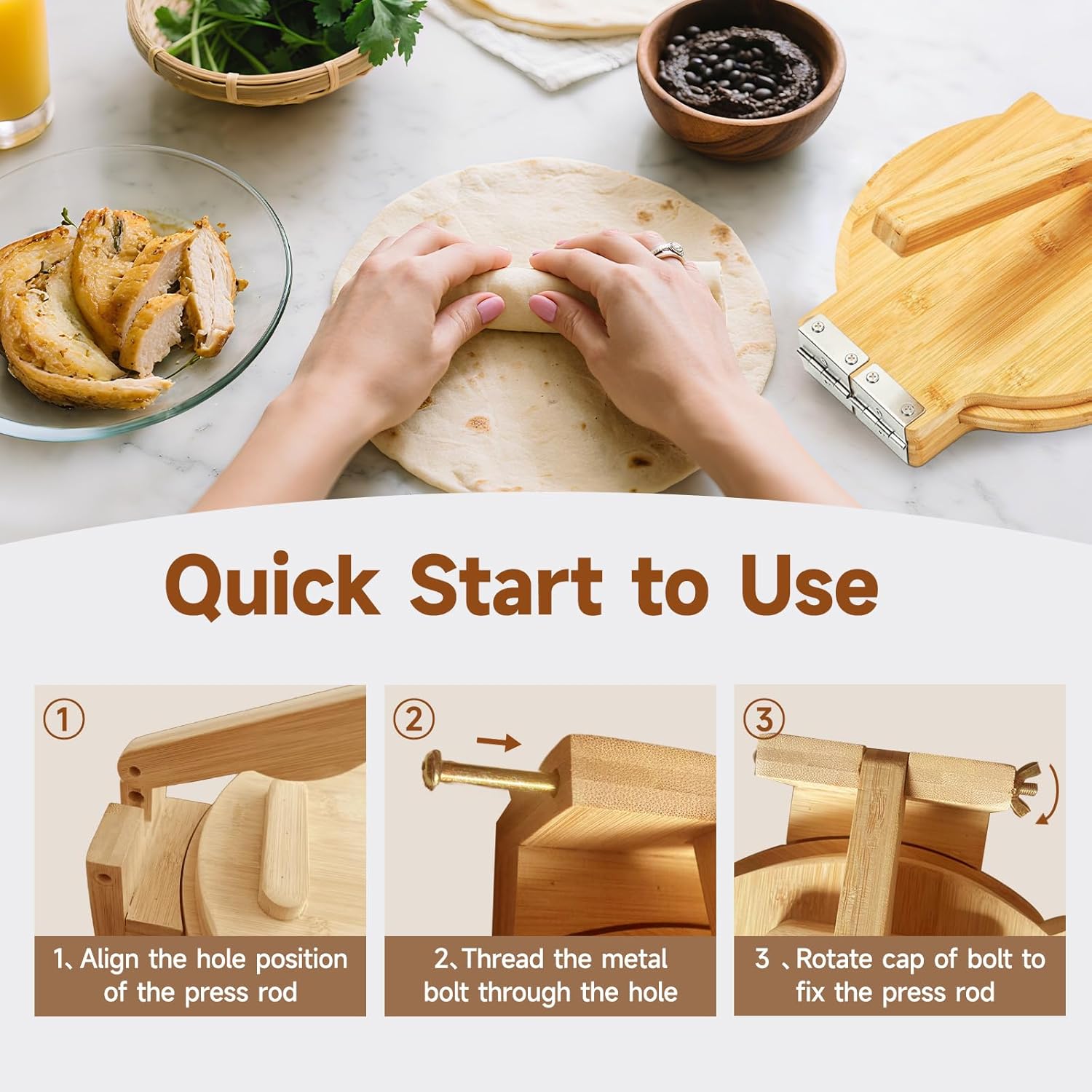 Quick Start to Use

①

1、Align the hole position of the press rod

②

2、Thread the metal bolt through the hole

③

3 、Rotate cap of bolt to fix the press rod