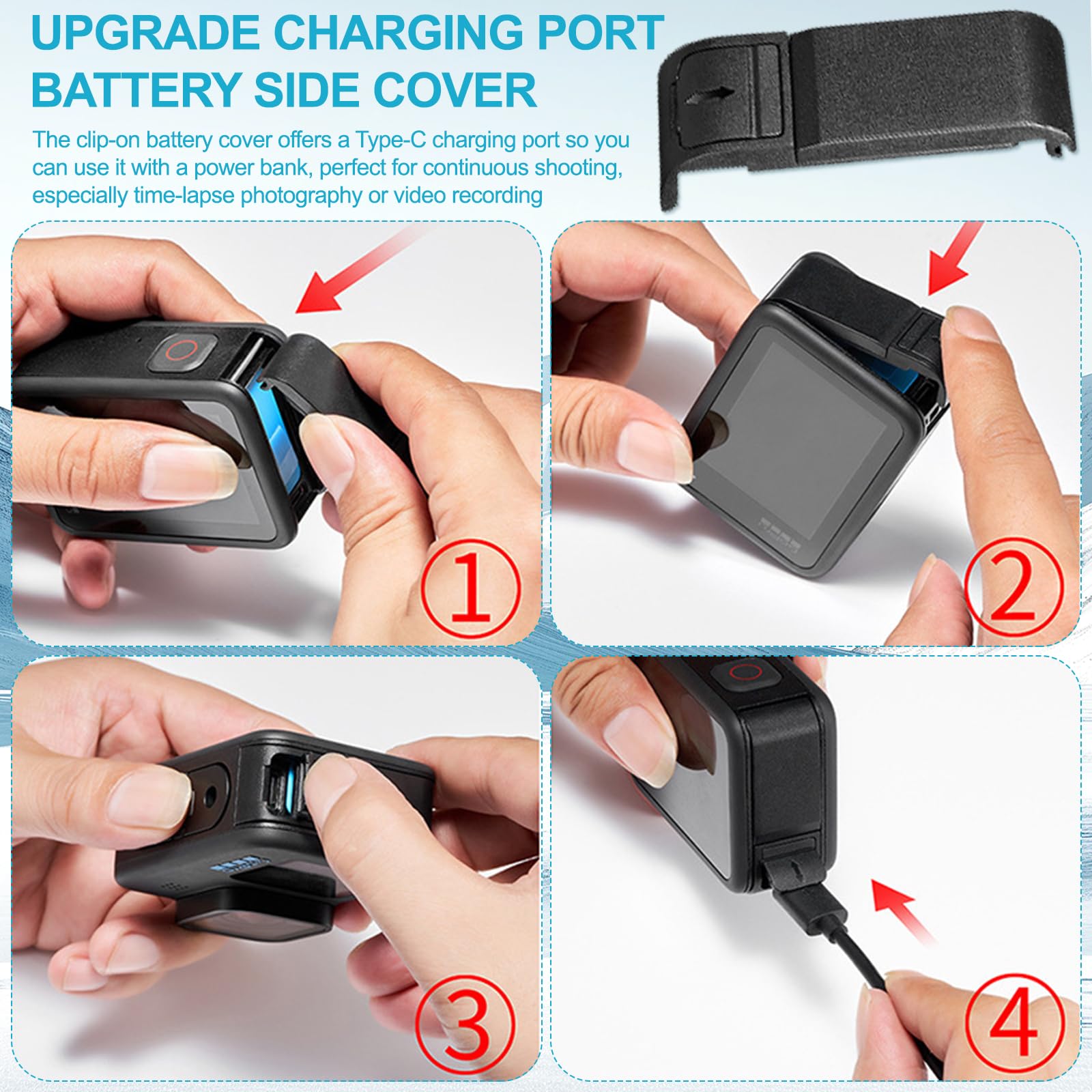 UPGRADE CHARGING PORT BATTERY SIDE COVER

The clip-on battery cover offers a Type-C charging port so you can use it with a power bank, perfect for continuous shooting, especially time-lapse photography or video recording

①

②

③

④