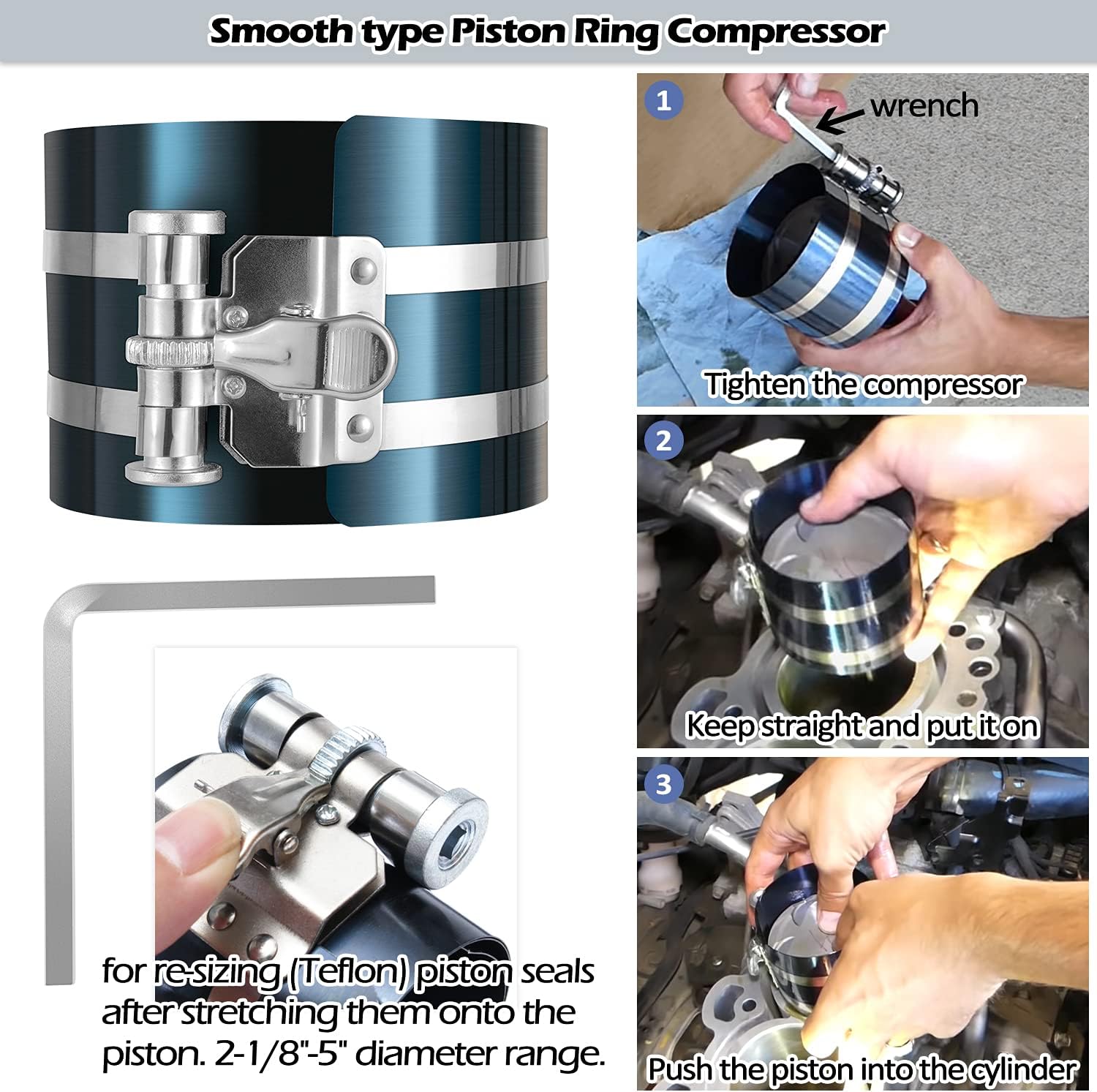 Smooth type Piston Ring Compressor

for re-sizing (Teflon) piston seals after stretching them onto the piston. 2-1/8"-5" diameter range.

1
wrench
Tighten the compressor

2
Keep straight and put it on

3
Push the piston into the cylinder