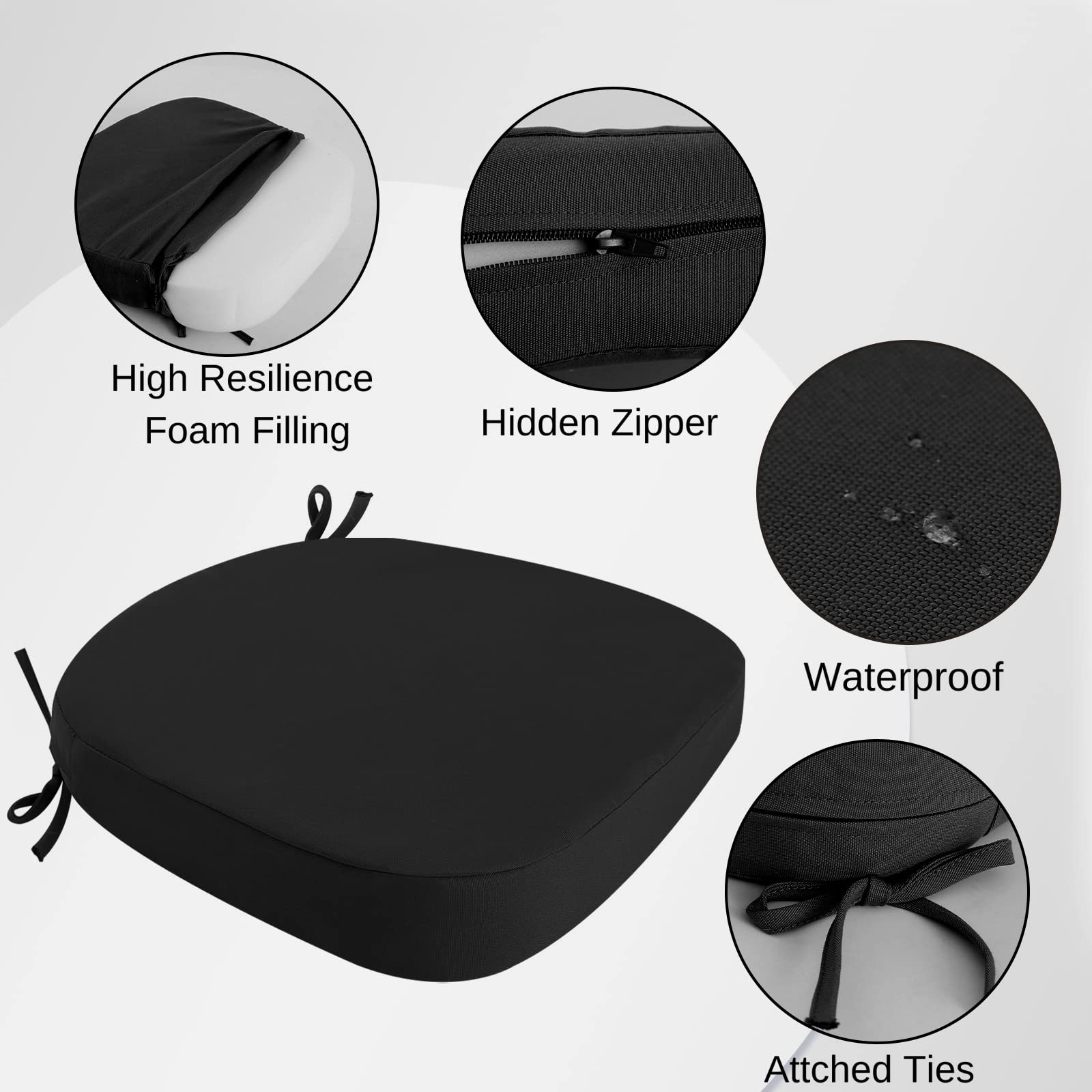 High Resilience
Foam Filling

Hidden Zipper

Waterproof

Attched Ties