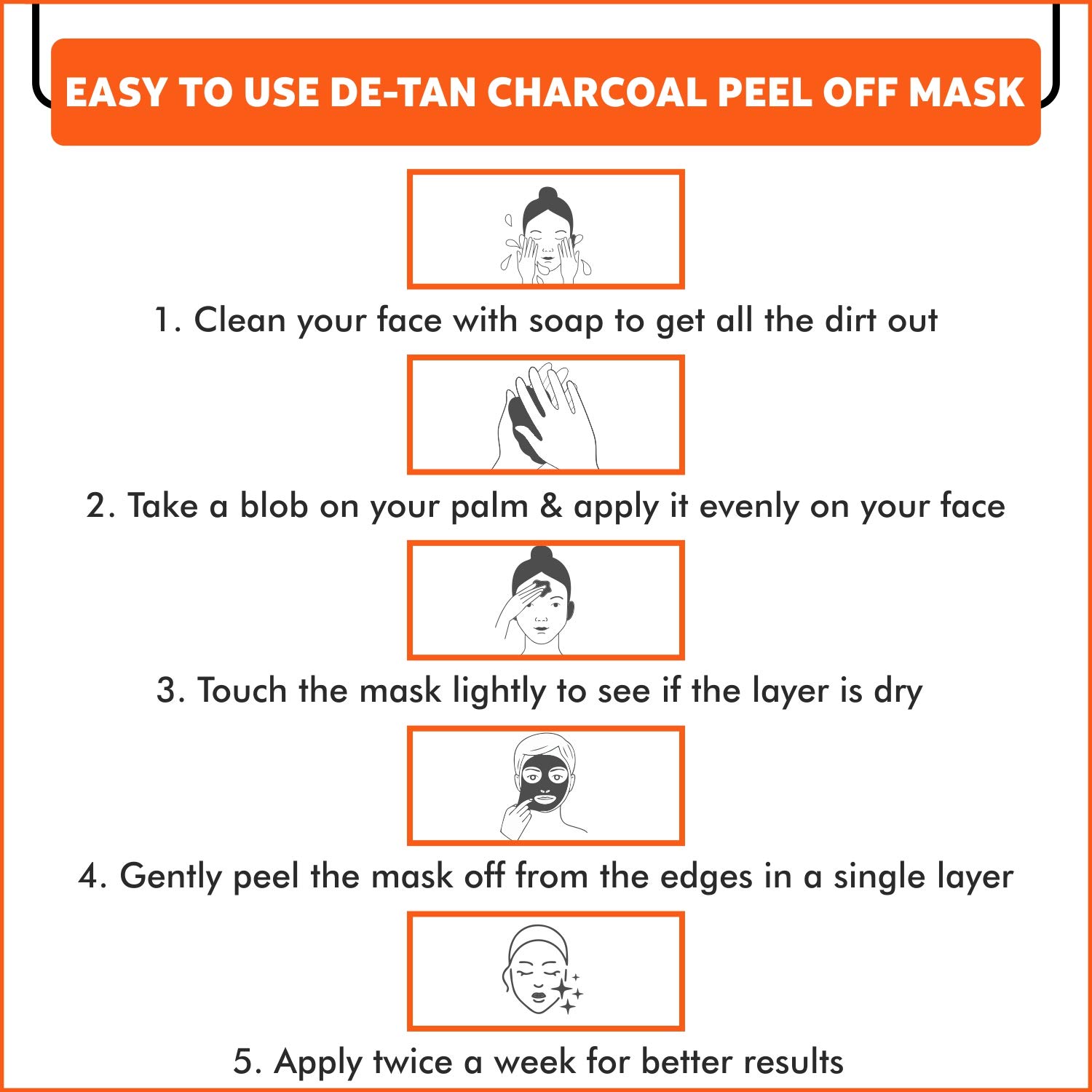 EASY TO USE DE-TAN CHARCOAL PEEL OFF MASK

1. Clean your face with soap to get all the dirt out

2. Take a blob on your palm & apply it evenly on your face

3. Touch the mask lightly to see if the layer is dry

4. Gently peel the mask off from the edges in a single layer

5. Apply twice a week for better results