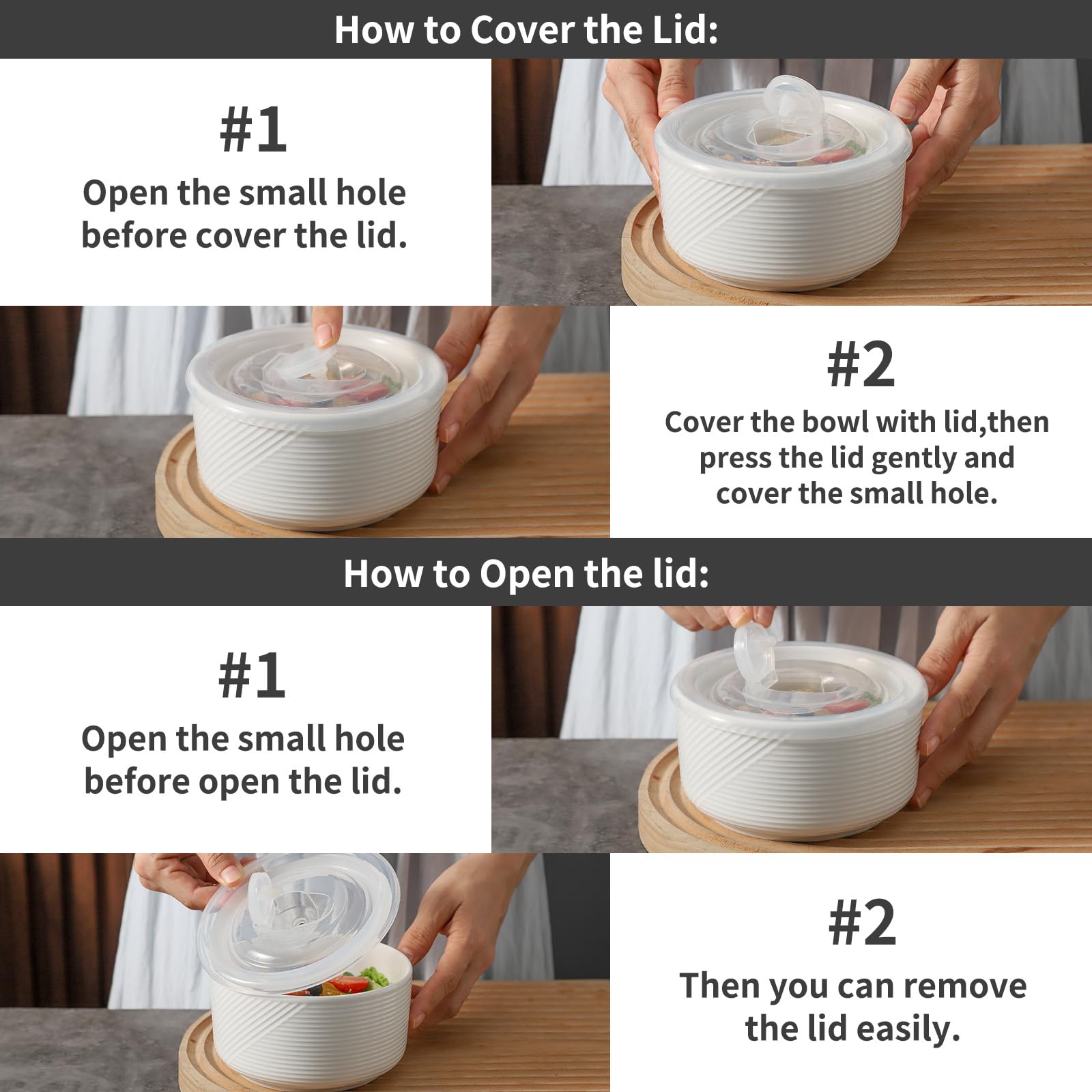 How to Cover the Lid:

#1

Open the small hole before cover the lid.

#2

Cover the bowl with lid,then press the lid gently and cover the small hole.

How to Open the lid:

#1

Open the small hole before open the lid.

#2

Then you can remove the lid easily.