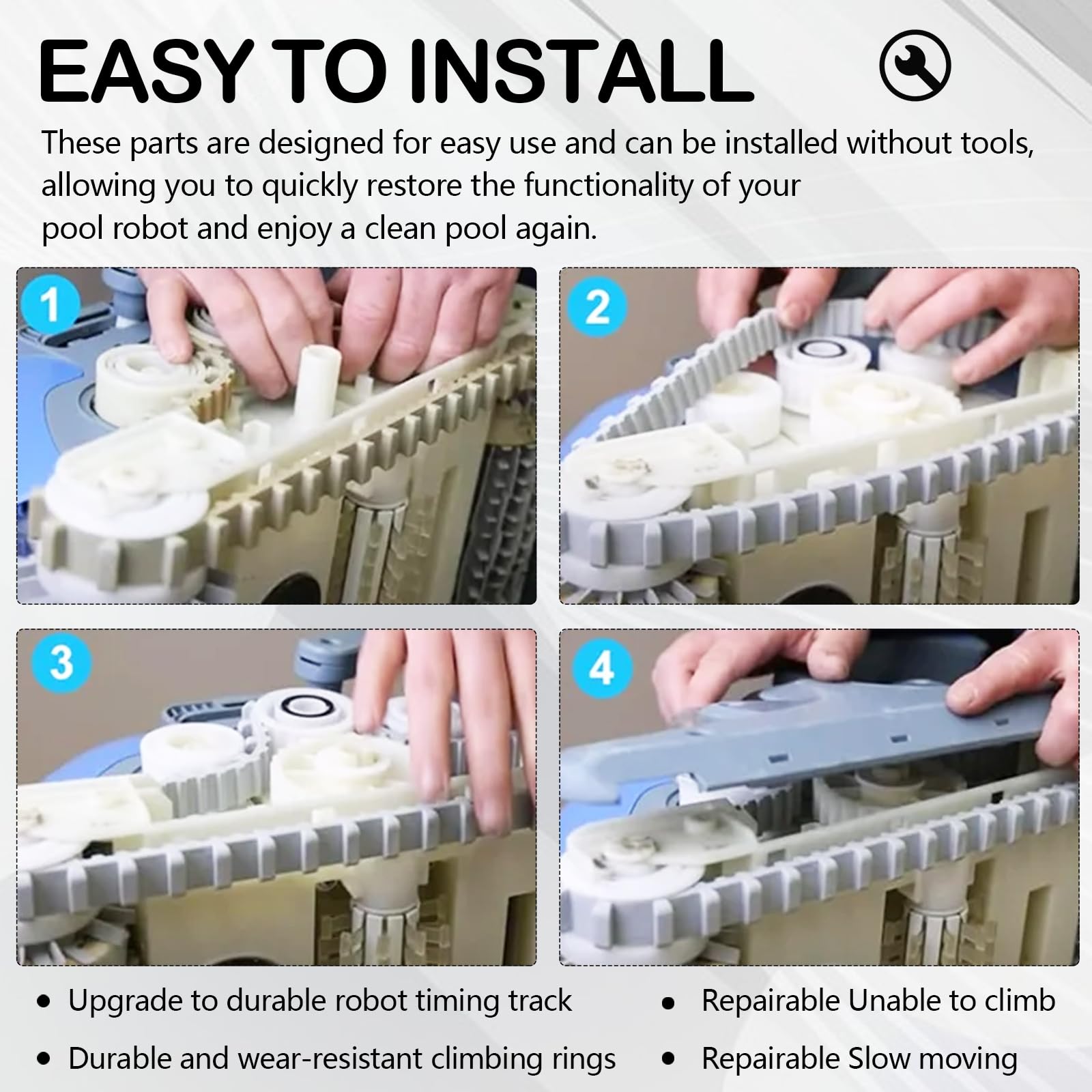 EASY TO INSTALL

These parts are designed for easy use and can be installed without tools, allowing you to quickly restore the functionality of your pool robot and enjoy a clean pool again.

1

2

3

4

• Upgrade to durable robot timing track
• Durable and wear-resistant climbing rings

• Repairable Unable to climb
• Repairable Slow moving