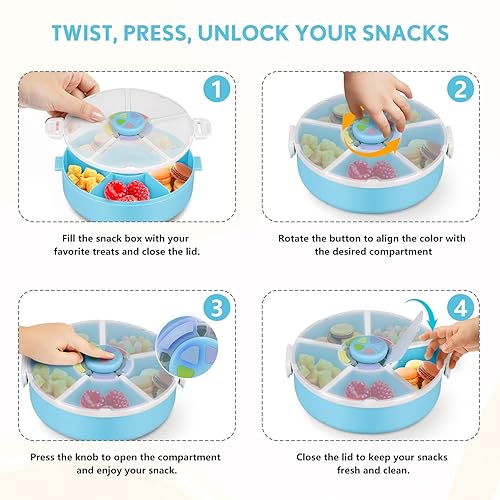 TWIST, PRESS, UNLOCK YOUR SNACKS

1

Fill the snack box with your favorite treats and close the lid.

2

Rotate the button to align the color with the desired compartment

3

Press the knob to open the compartment and enjoy your snack.

4

Close the lid to keep your snacks fresh and clean.