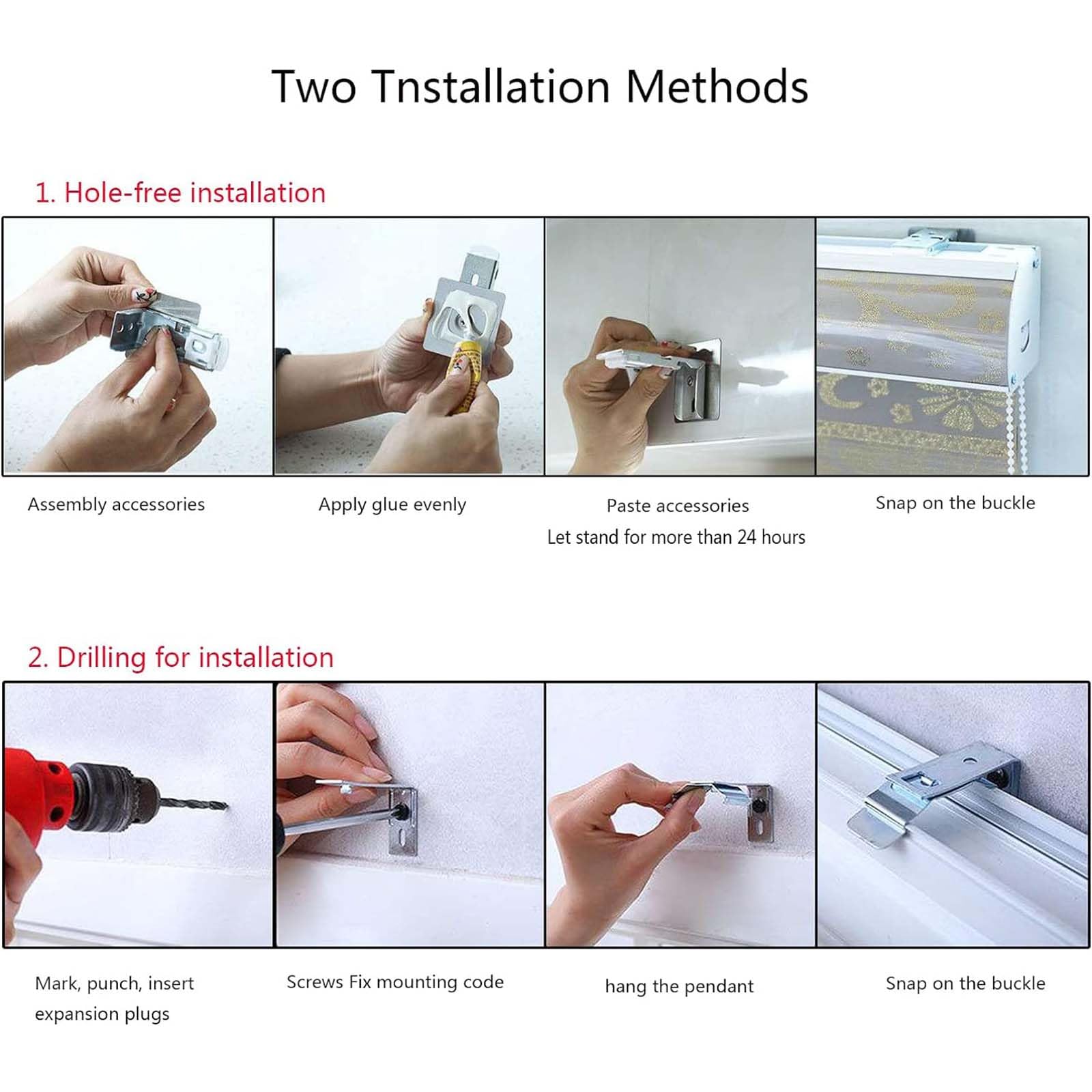 Two Tnstallation Methods

1. Hole-free installation

Assembly accessories

Apply glue evenly

Paste accessories
Let stand for more than 24 hours

Snap on the buckle

2. Drilling for installation

Mark, punch, insert expansion plugs

Screws Fix mounting code

hang the pendant

Snap on the buckle