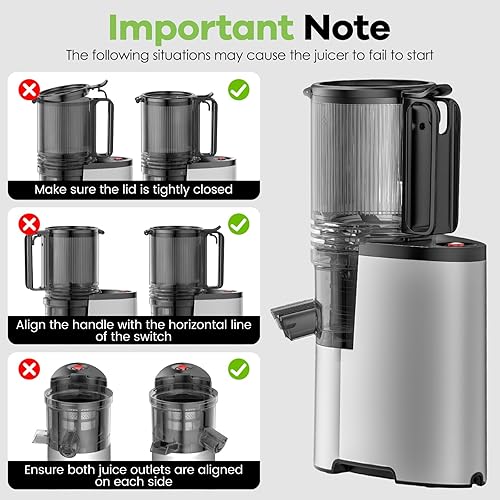 Important Note

The following situations may cause the juicer to fail to start

Make sure the lid is tightly closed

Align the handle with the horizontal line of the switch

Ensure both juice outlets are aligned on each side