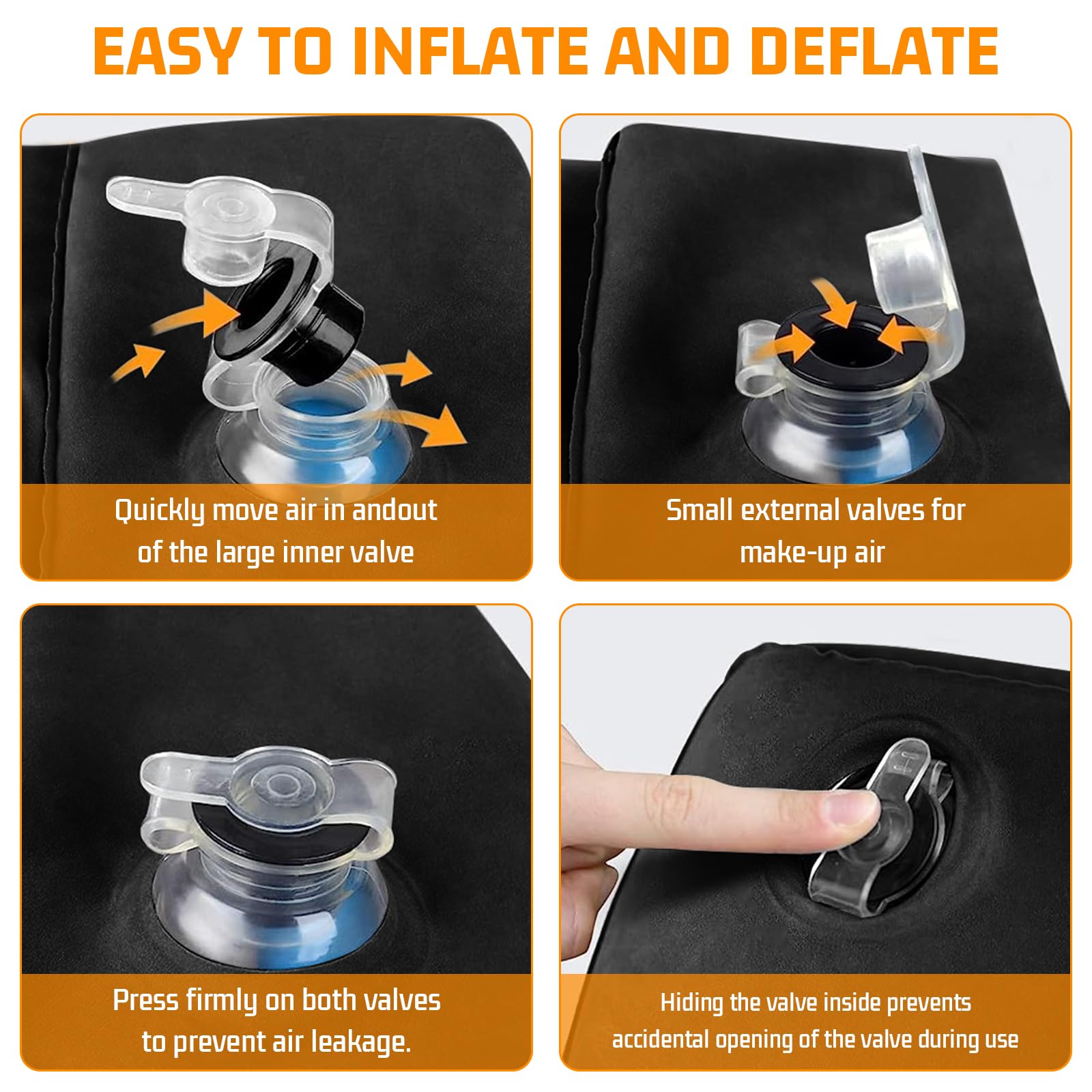 EASY TO INFLATE AND DEFLATE

Quickly move air in andout of the large inner valve

Small external valves for make-up air

Press firmly on both valves to prevent air leakage.

Hiding the valve inside prevents accidental opening of the valve during use