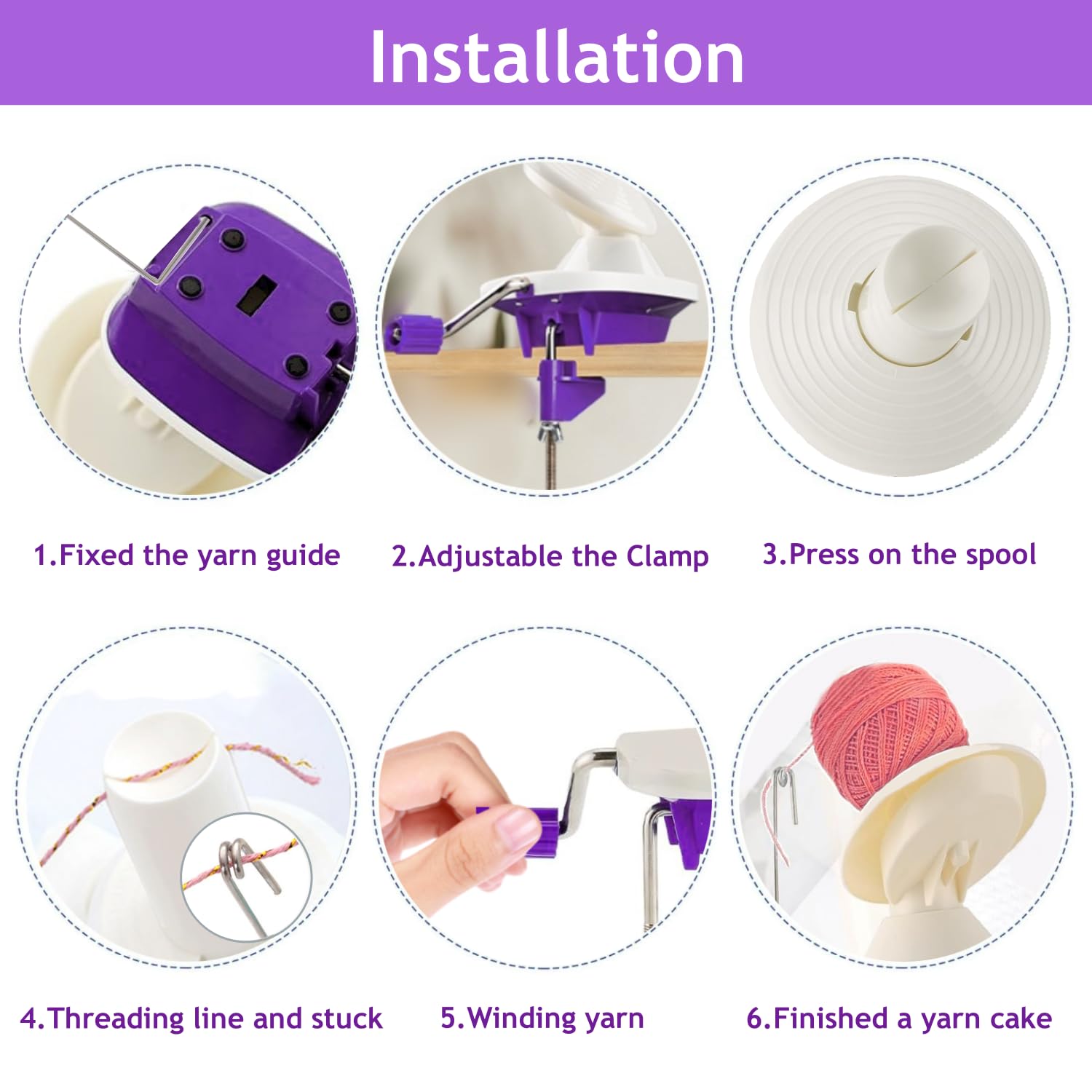 Installation

1.Fixed the yarn guide

2.Adjustable the Clamp

3.Press on the spool

4.Threading line and stuck

5.Winding yarn

6.Finished a yarn cake