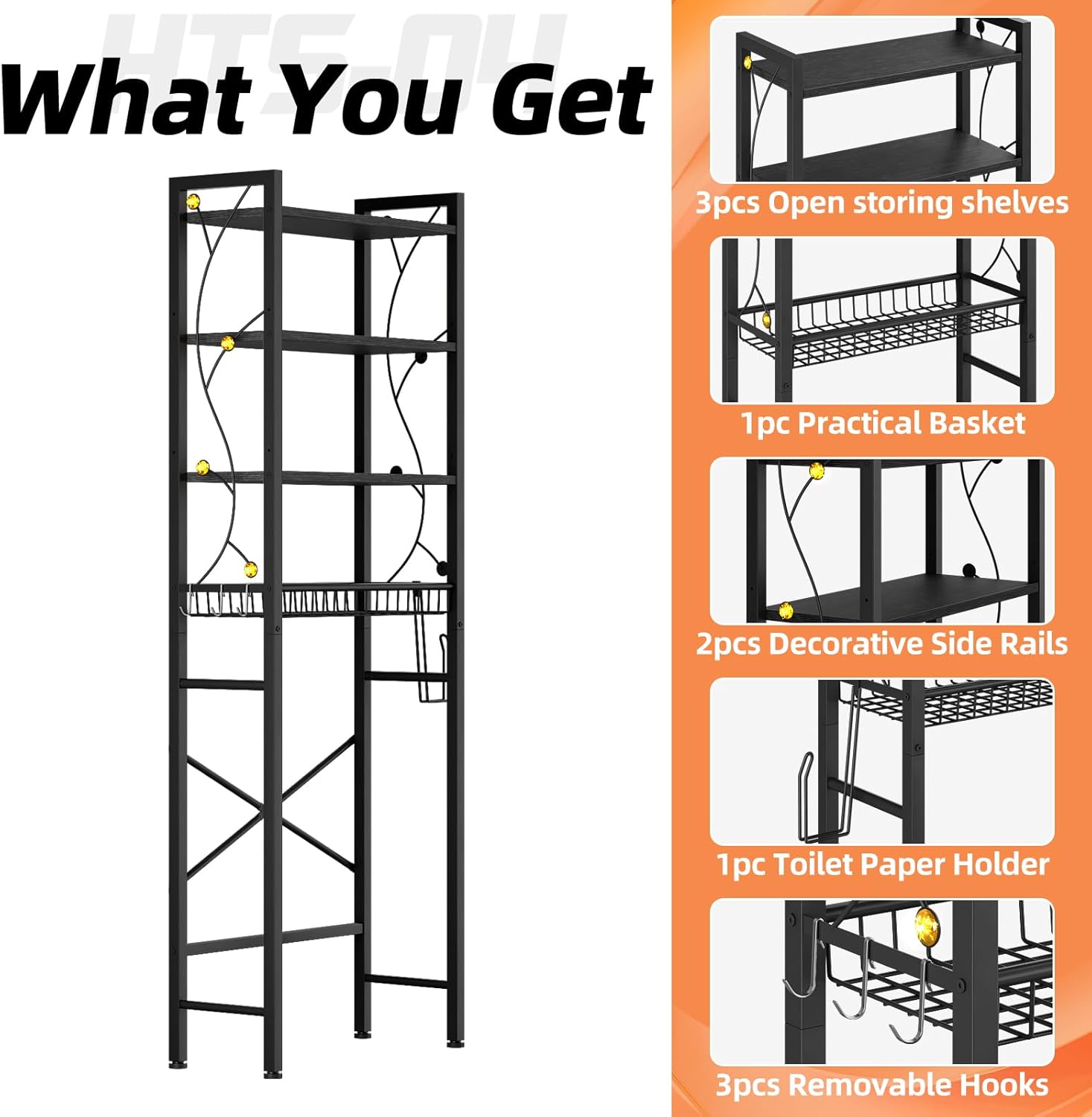 HTS-04

What You Get

3pcs Open storing shelves

1pc Practical Basket

2pcs Decorative Side Rails

1pc Toilet Paper Holder

3pcs Removable Hooks