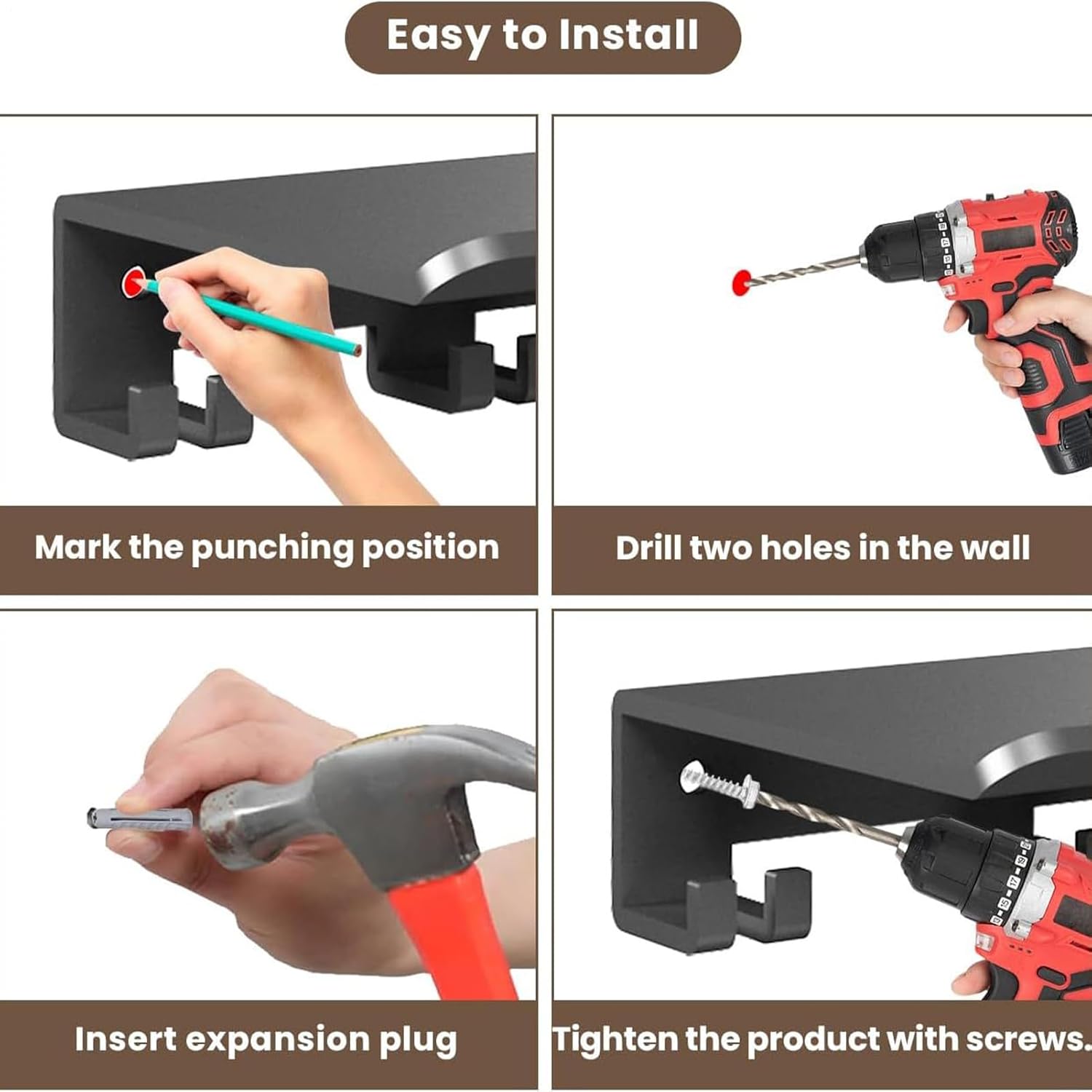 Easy to Install

Mark the punching position

Drill two holes in the wall

Insert expansion plug

Tighten the product with screws.