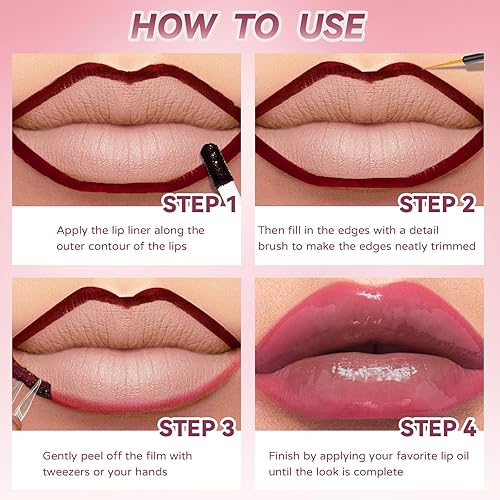 HOW TO USE

STEP 1

Apply the lip liner along the outer contour of the lips

STEP 2

Then fill in the edges with a detail brush to make the edges neatly trimmed

STEP 3

Gently peel off the film with tweezers or your hands

STEP 4

Finish by applying your favorite lip oil until the look is complete