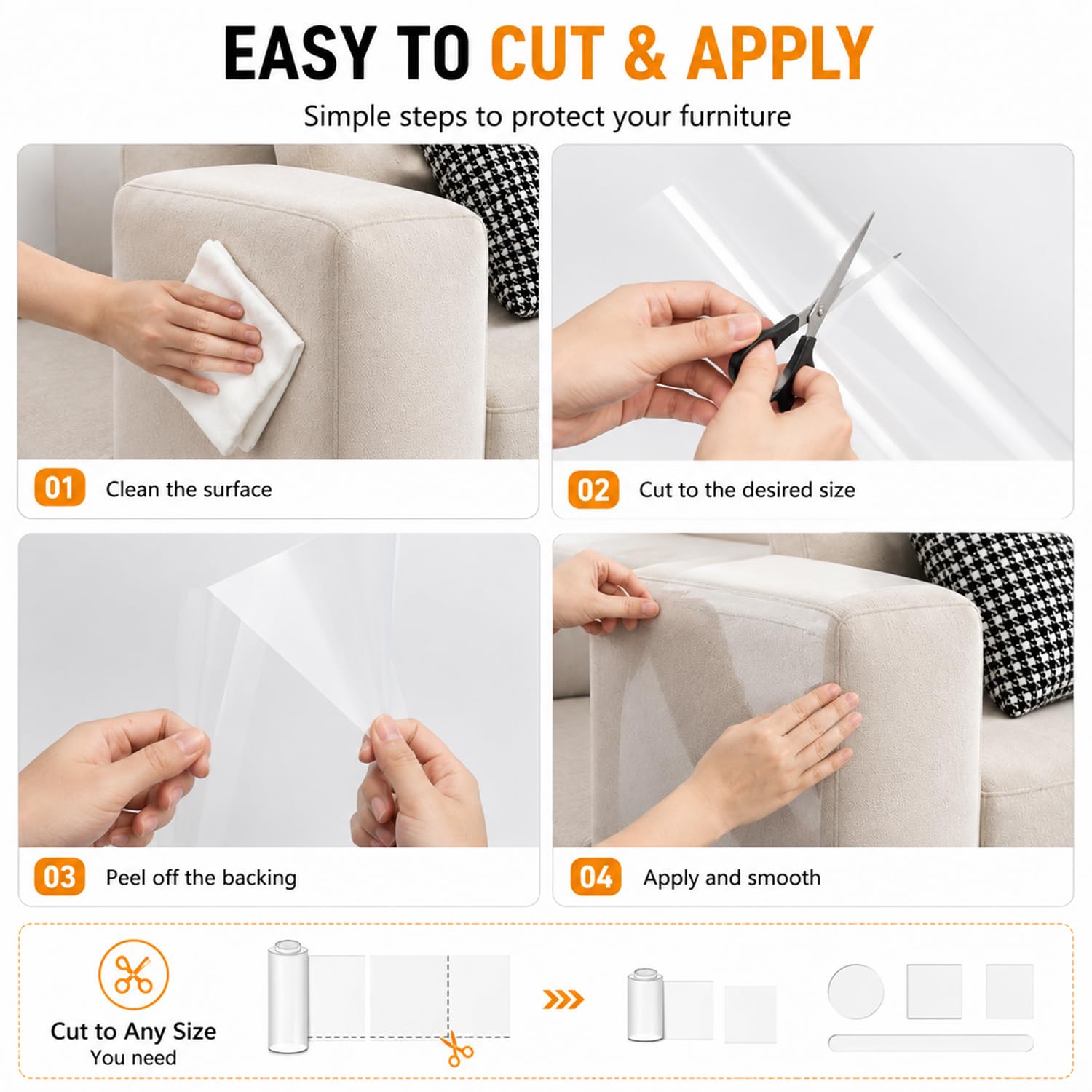 EASY TO CUT & APPLY

Simple steps to protect your furniture

01 Clean the surface

02 Cut to the desired size

03 Peel off the backing

04 Apply and smooth

Cut to Any Size
You need