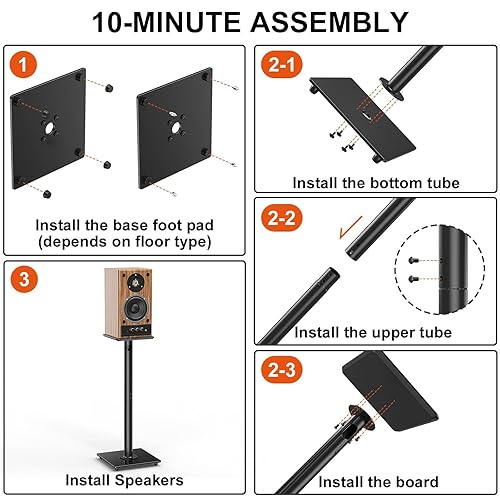 10-MINUTE ASSEMBLY

1

Install the base foot pad (depends on floor type)

2-1

Install the bottom tube

2-2

Install the upper tube

3

Install Speakers

2-3

Install the board