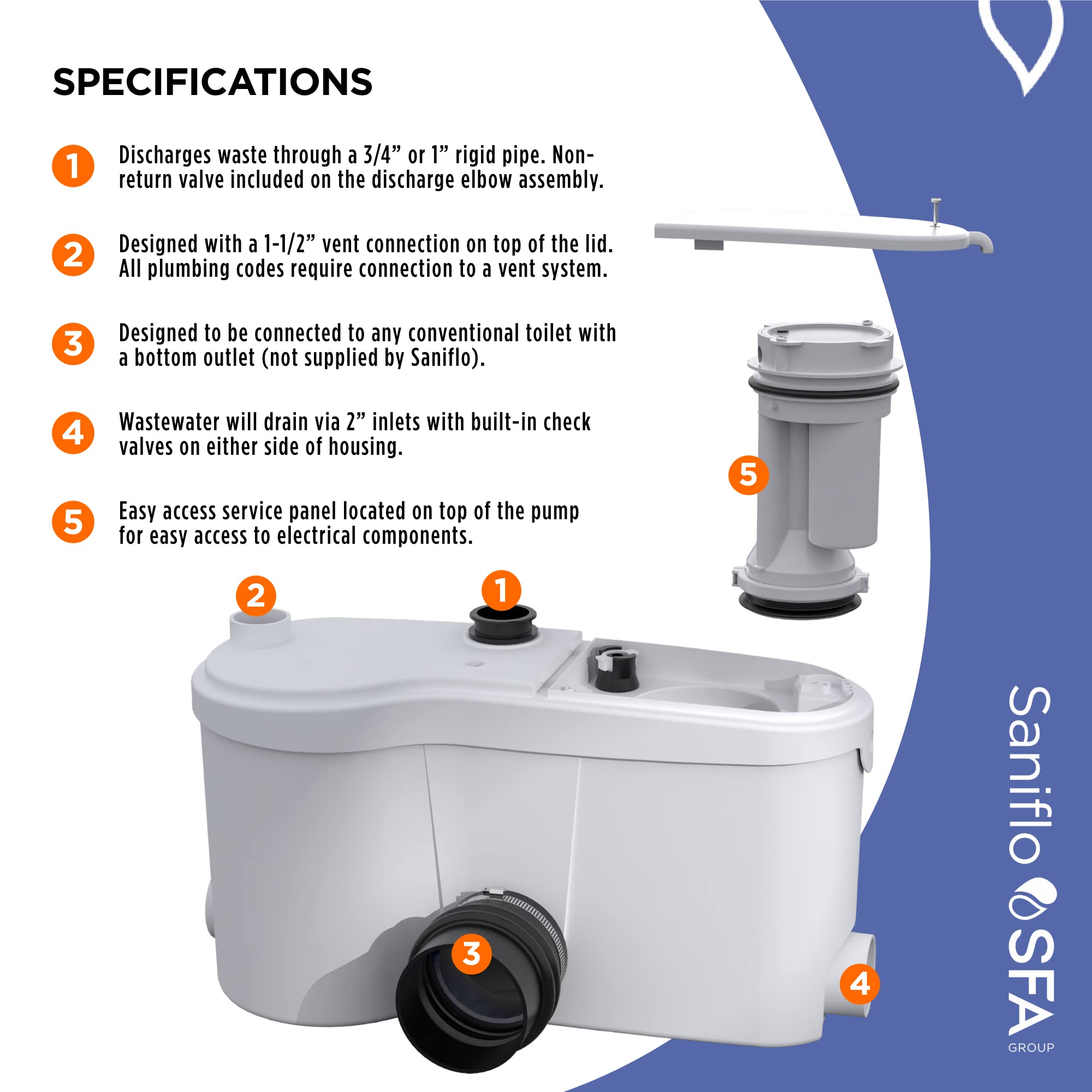 SPECIFICATIONS

1 Discharges waste through a 3/4” or 1” rigid pipe. Non-return valve included on the discharge elbow assembly.

2 Designed with a 1-1/2” vent connection on top of the lid. All plumbing codes require connection to a vent system.

3 Designed to be connected to any conventional toilet with a bottom outlet (not supplied by Saniflo).

4 Wastewater will drain via 2” inlets with built-in check valves on either side of housing.

5 Easy access service panel located on top of the pump for easy access to electrical components.

5

2

1

3

4

Saniflo SFA GROUP