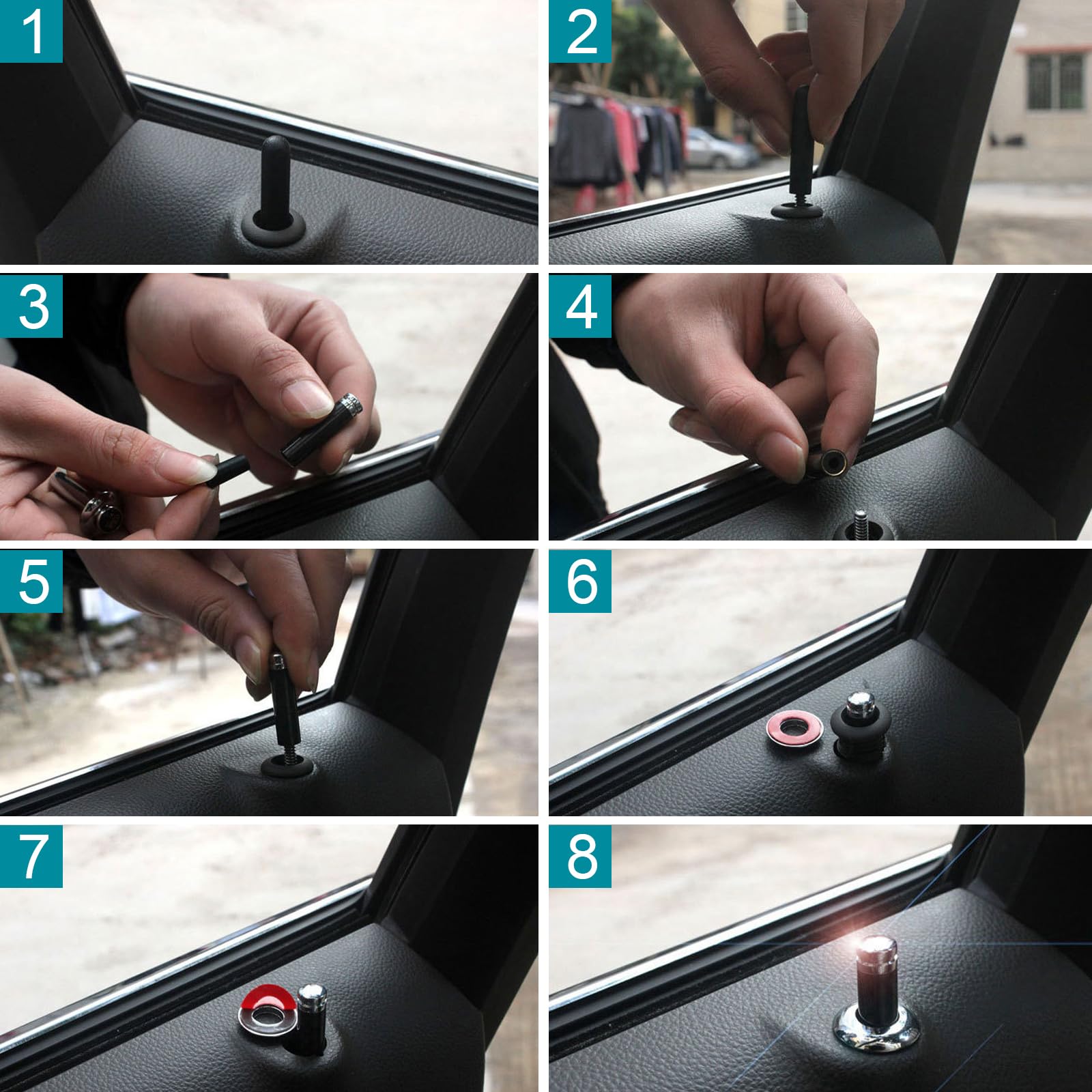 1

2

3

4

5

6

7

8