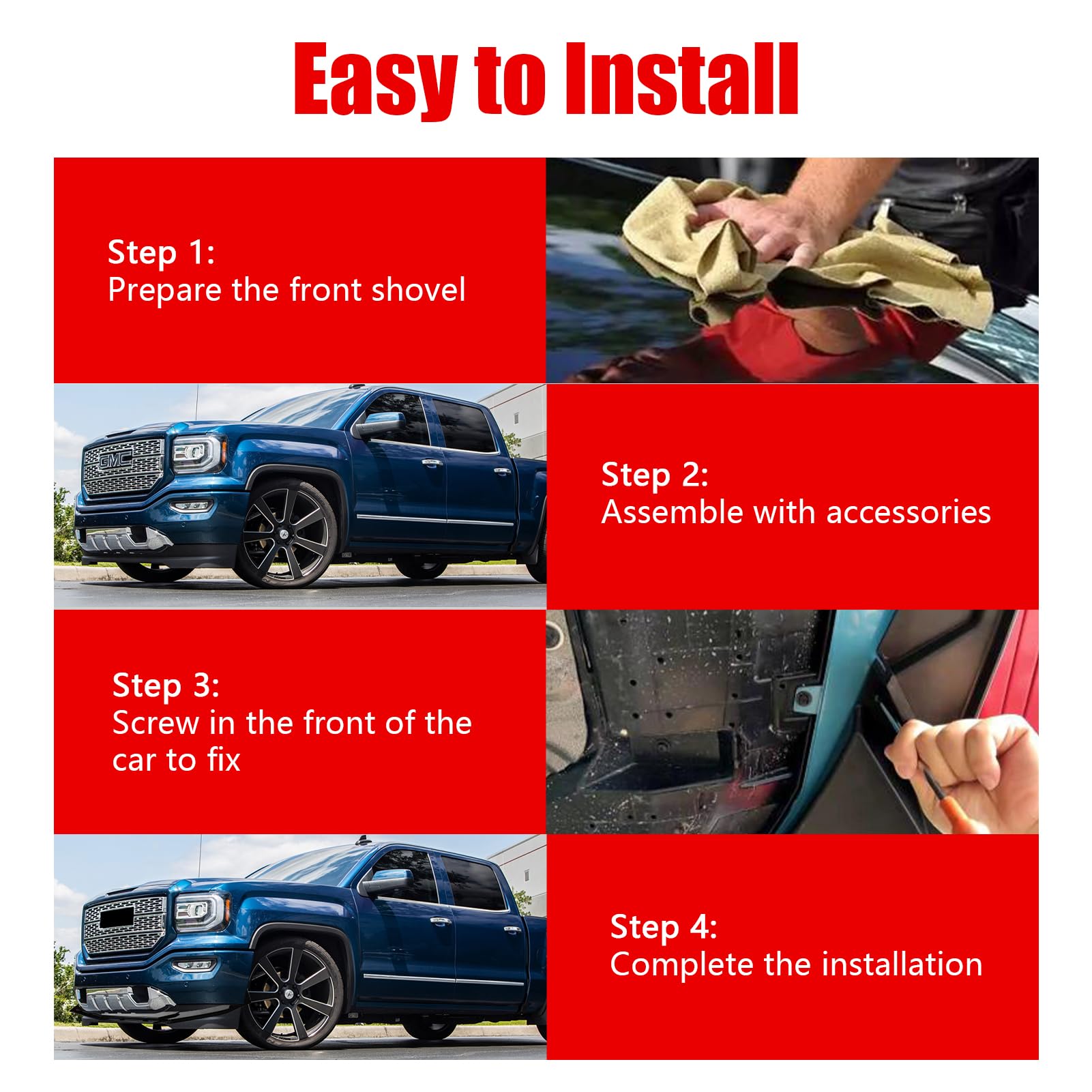 Easy to Install

Step 1:
Prepare the front shovel

GMC

Step 2:
Assemble with accessories

Step 3:
Screw in the front of the car to fix

Step 4:
Complete the installation