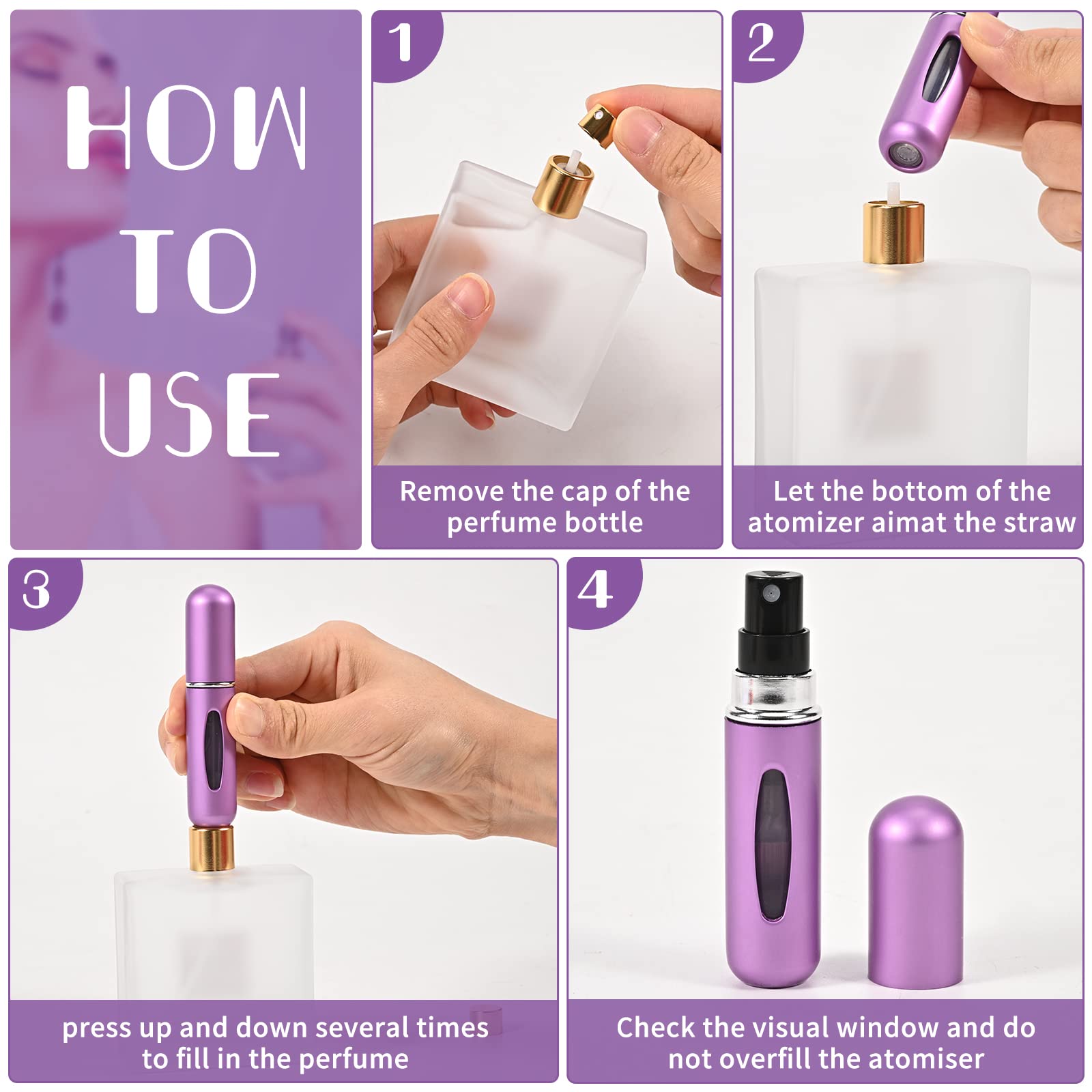 HOW TO USE

1

Remove the cap of the perfume bottle

2

Let the bottom of the atomizer aimat the straw

3

press up and down several times to fill in the perfume

4

Check the visual window and do not overfill the atomiser