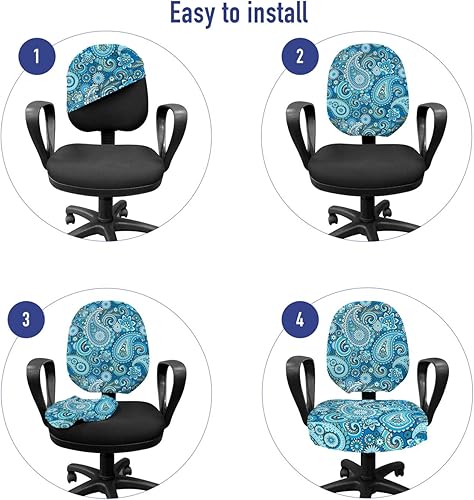 Easy to install

1

2

3

4