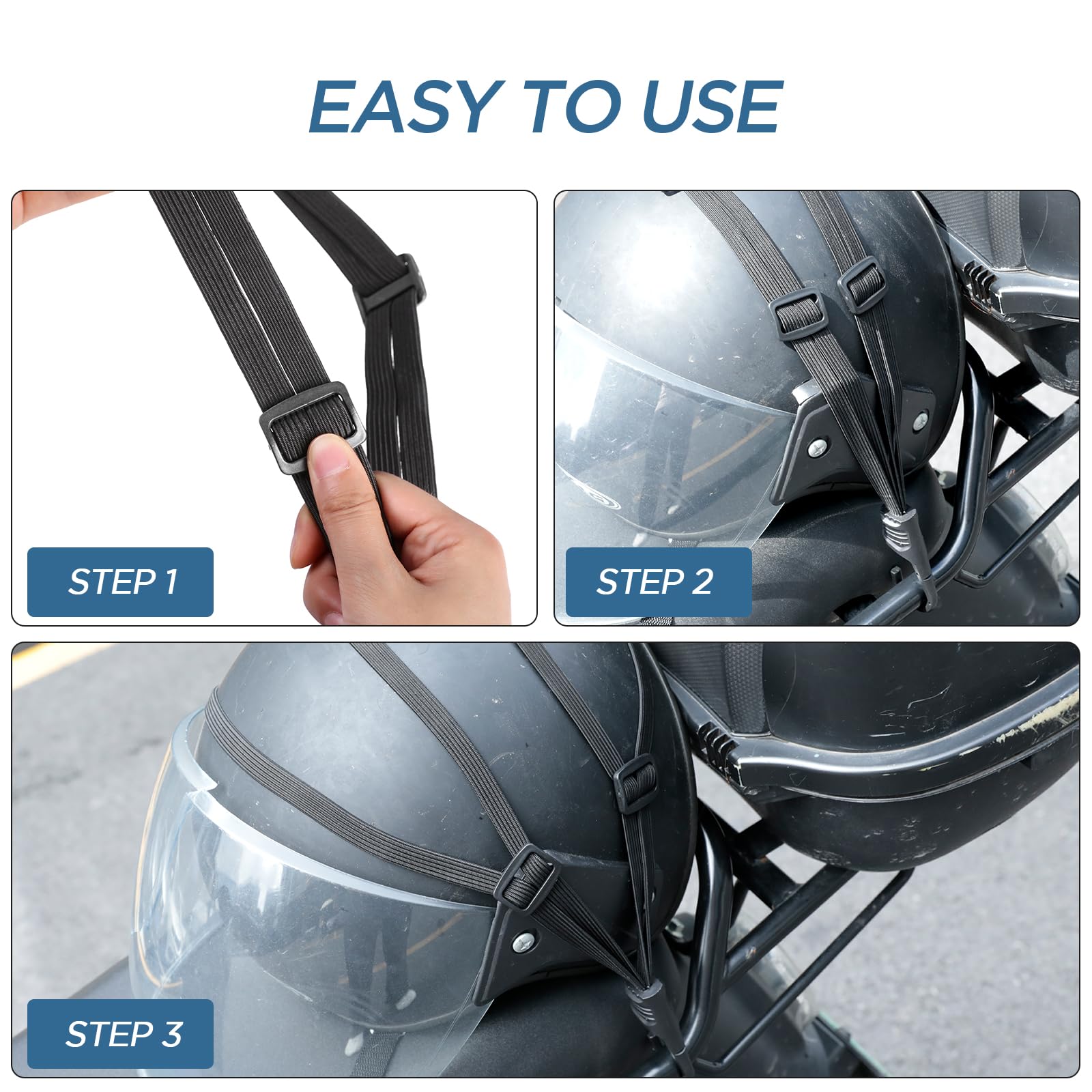 EASY TO USE

STEP 1

STEP 2

STEP 3