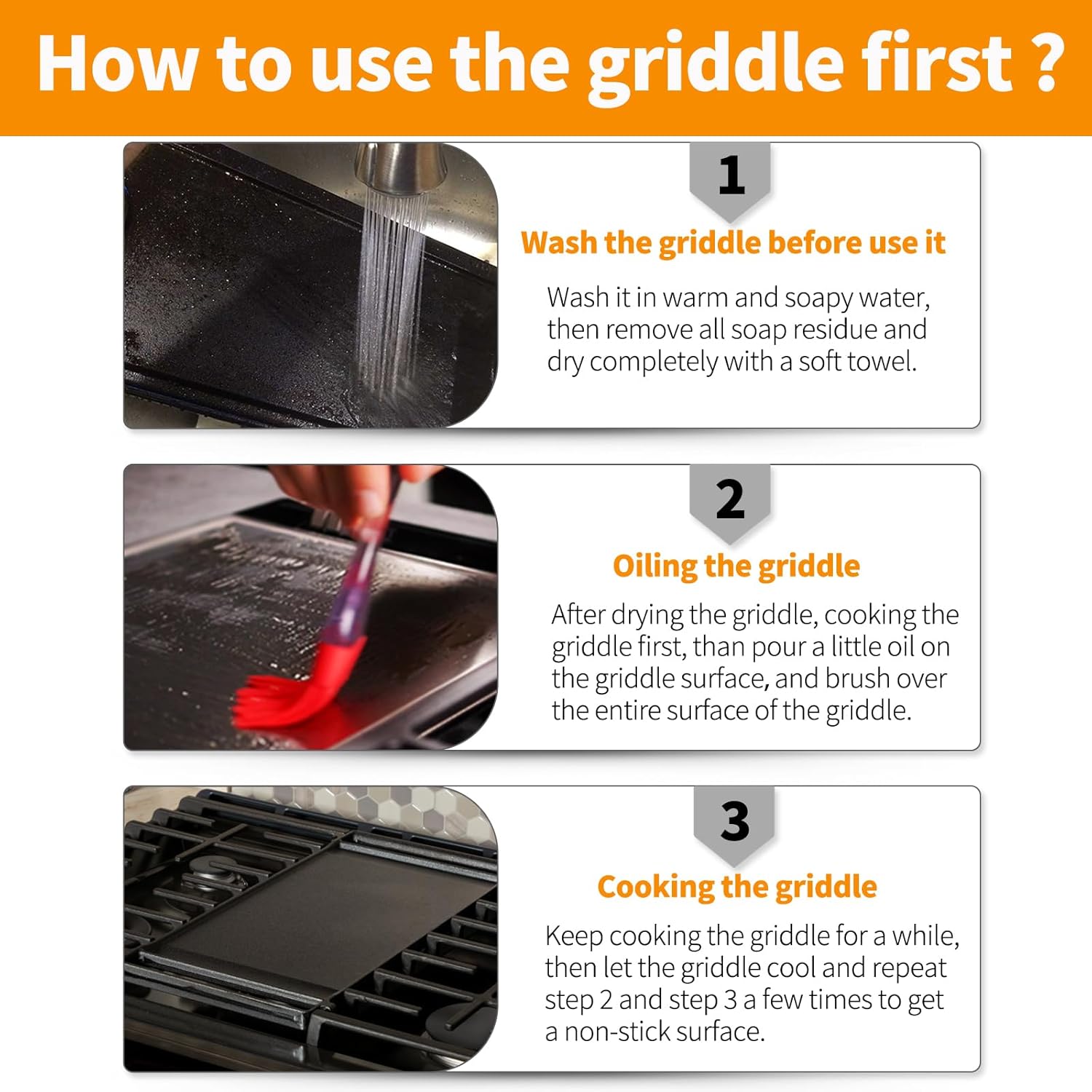 How to use the griddle first ?

1

Wash the griddle before use it

Wash it in warm and soapy water, then remove all soap residue and dry completely with a soft towel.

2

Oiling the griddle

After drying the griddle, cooking the griddle first, than pour a little oil on the griddle surface, and brush over the entire surface of the griddle.

3

Cooking the griddle

Keep cooking the griddle for a while, then let the griddle cool and repeat step 2 and step 3 a few times to get a non-stick surface.