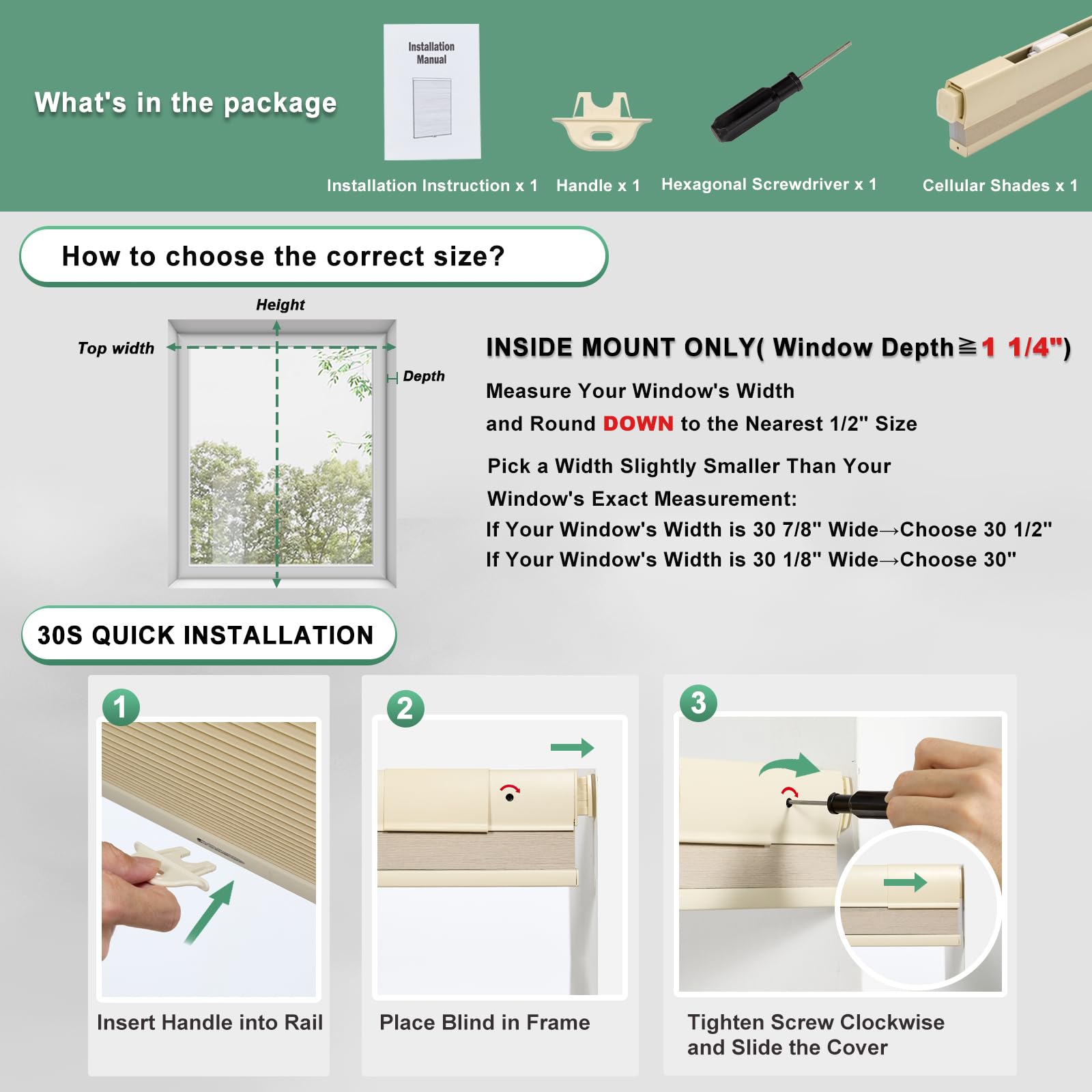 What's in the package

Installation Manual

Installation Instruction x 1

Handle x 1

Hexagonal Screwdriver x 1

Cellular Shades x 1

How to choose the correct size?

Height

Top width

Depth

INSIDE MOUNT ONLY( Window Depth≧1 1/4")

Measure Your Window's Width and Round DOWN to the Nearest 1/2" Size

Pick a Width Slightly Smaller Than Your Window's Exact Measurement:

If Your Window's Width is 30 7/8" Wide→Choose 30 1/2"

If Your Window's Width is 30 1/8" Wide→Choose 30"

30S QUICK INSTALLATION

1

Insert Handle into Rail

2

Place Blind in Frame

3

Tighten Screw Clockwise and Slide the Cover