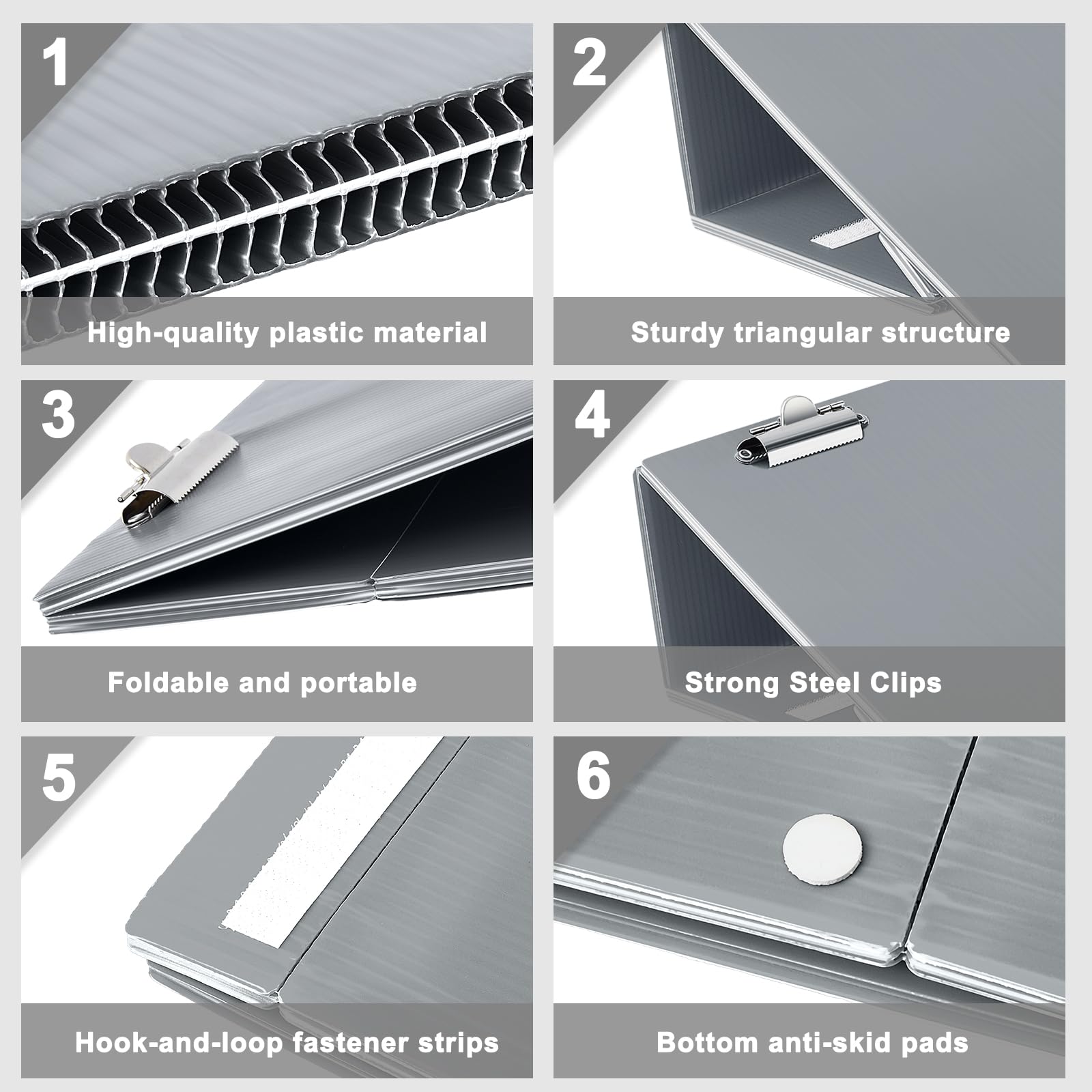 1

High-quality plastic material

2

Sturdy triangular structure

3

Foldable and portable

4

Strong Steel Clips

5

Hook-and-loop fastener strips

6

Bottom anti-skid pads