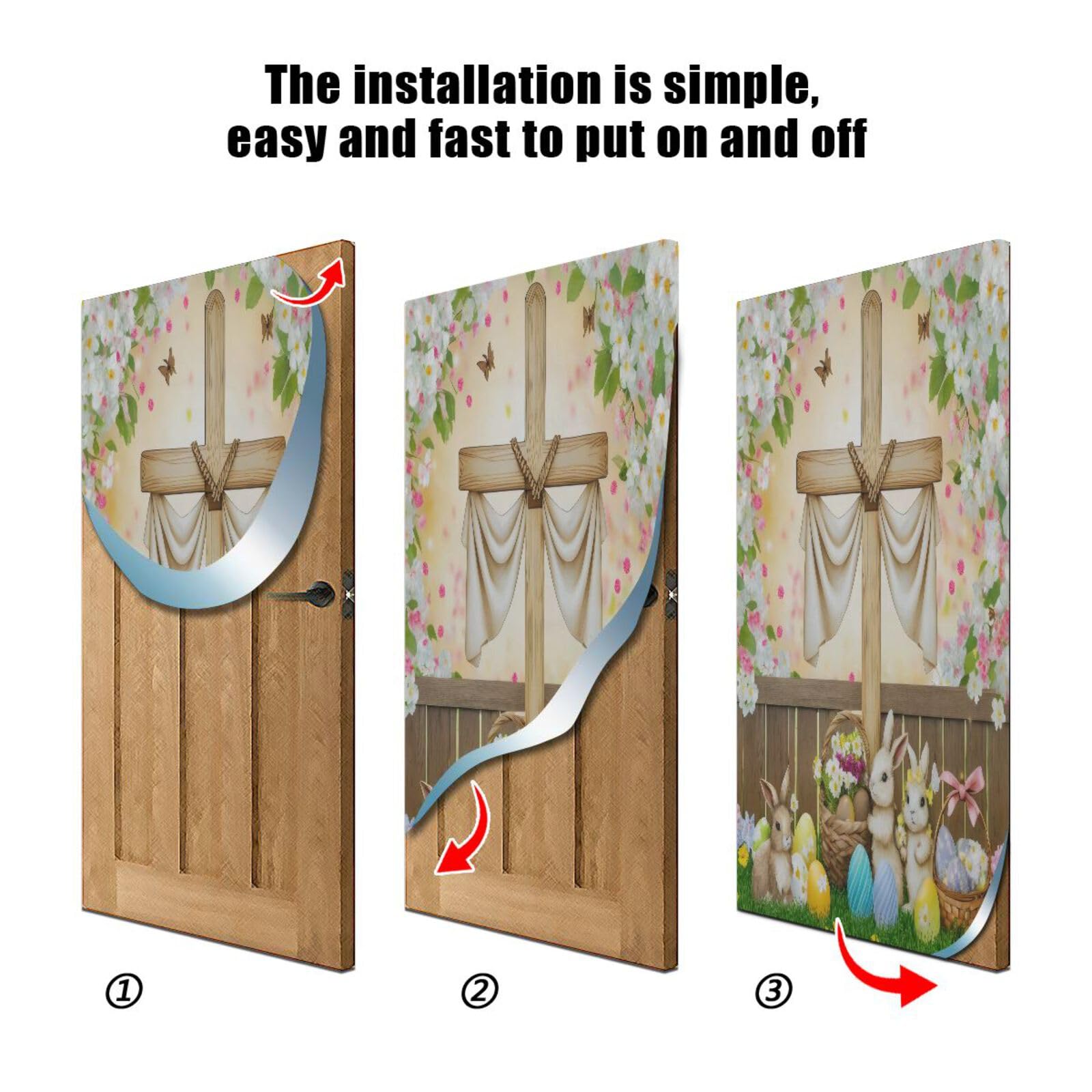 The installation is simple, easy and fast to put on and off

①

②

③