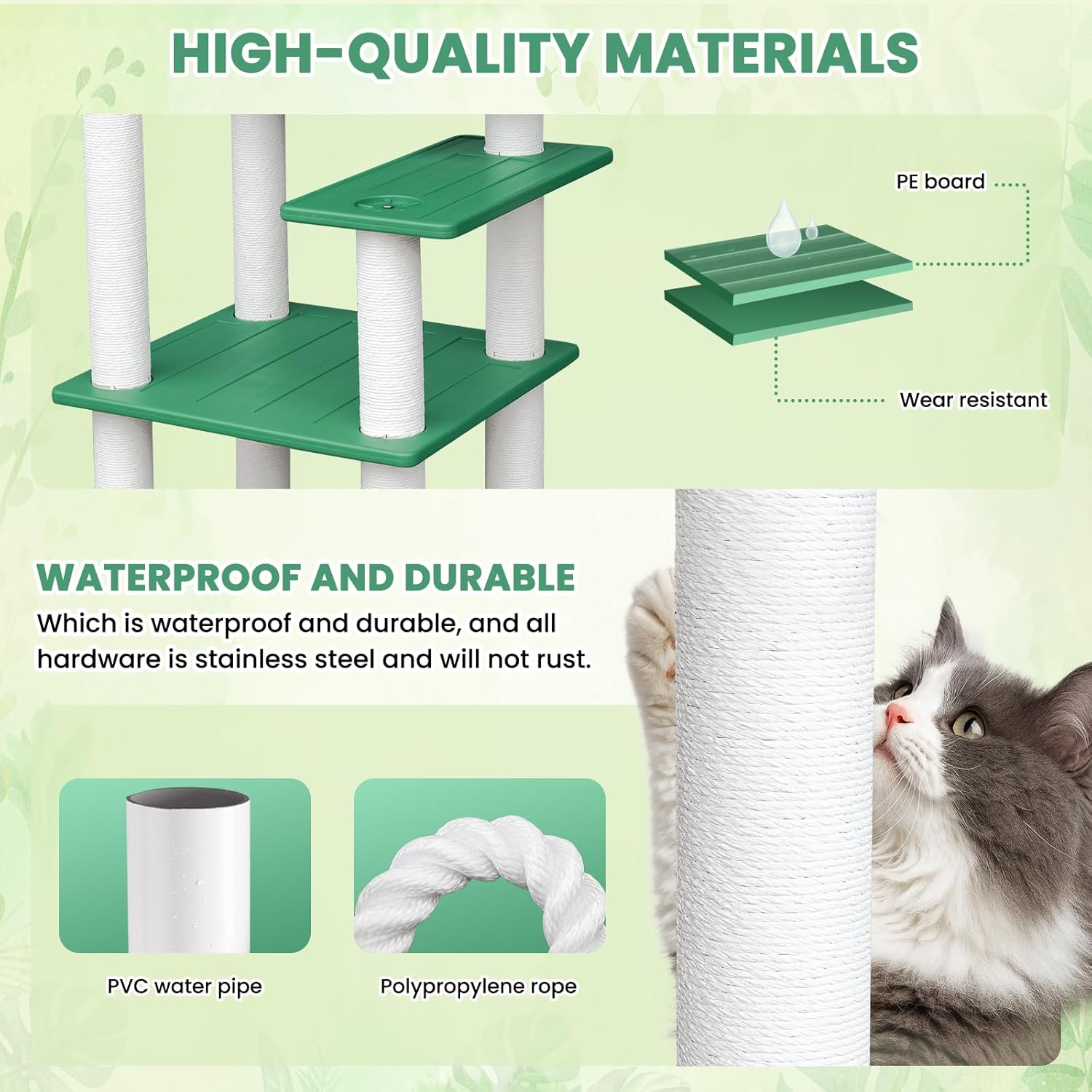 HIGH-QUALITY MATERIALS

PE board

Wear resistant

WATERPROOF AND DURABLE

Which is waterproof and durable, and all hardware is stainless steel and will not rust.

PVC water pipe

Polypropylene rope