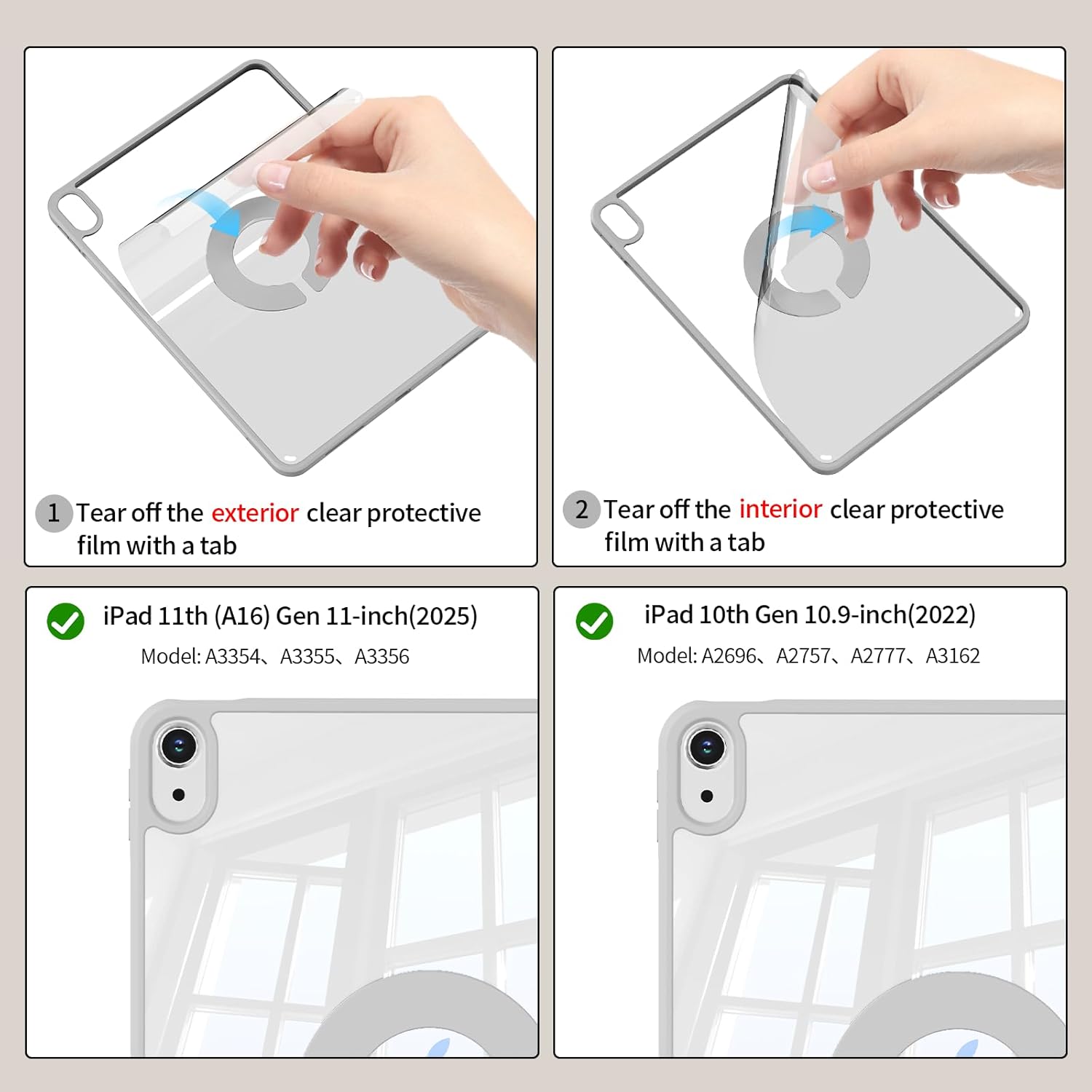 1 Tear off the exterior clear protective film with a tab

2 Tear off the interior clear protective film with a tab

iPad 11th (A16) Gen 11-inch(2025)

Model: A3354、A3355、A3356

iPad 10th Gen 10.9-inch(2022)

Model: A2696、A2757、A2777、A3162