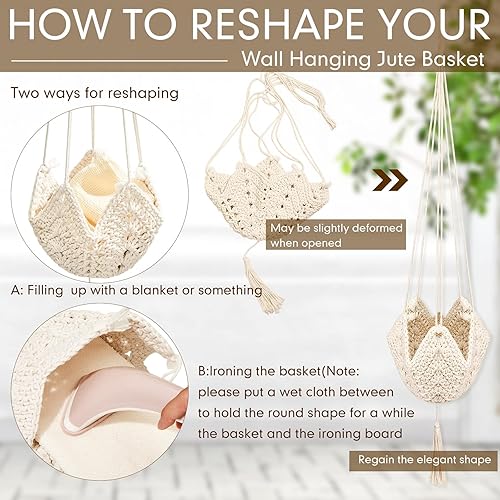 HOW TO RESHAPE YOUR

Wall Hanging Jute Basket

Two ways for reshaping

May be slightly deformed when opened

A: Filling up with a blanket or something

B:Ironing the basket(Note: please put a wet cloth between to hold the round shape for a while the basket and the ironing board

Regain the elegant shape