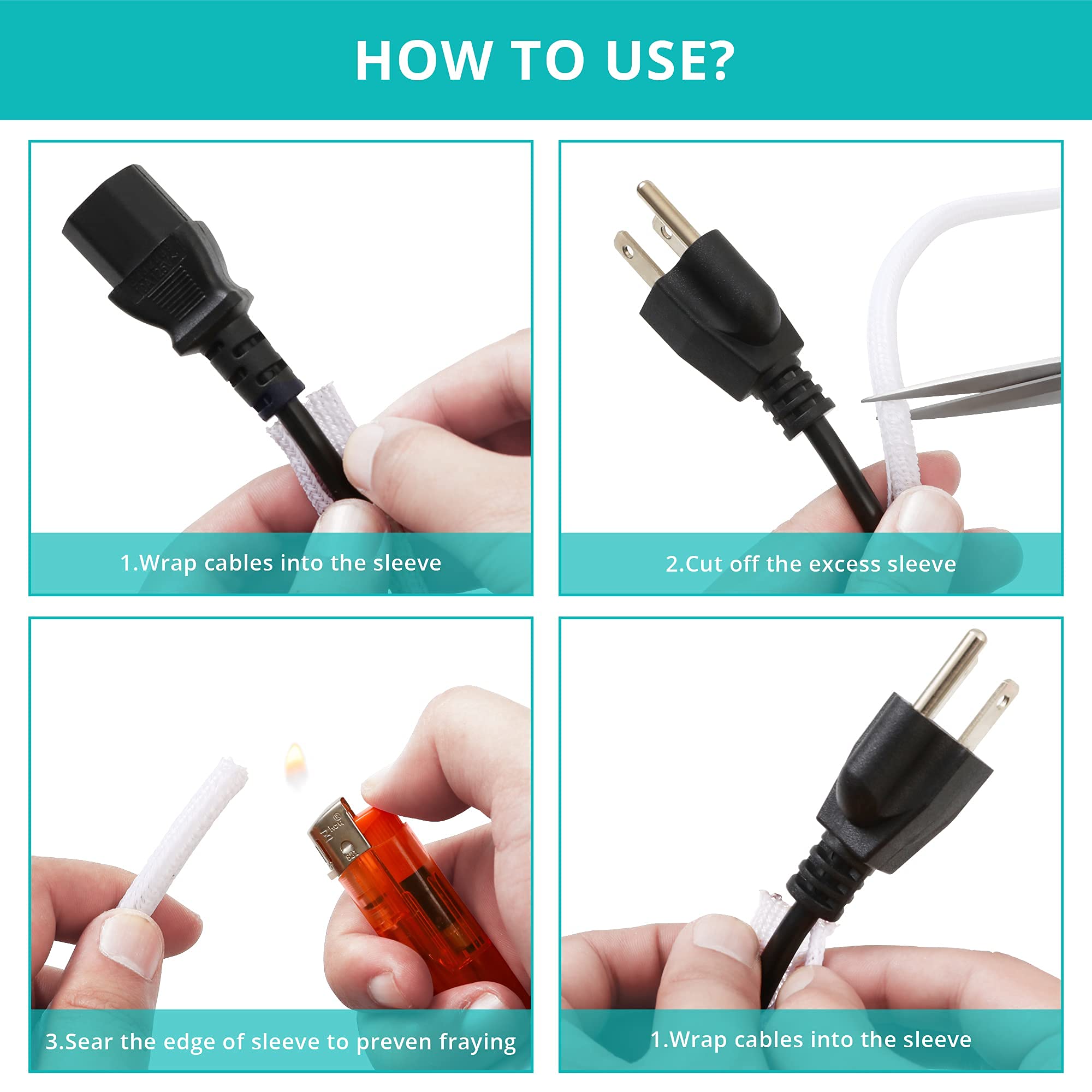 HOW TO USE?

1.Wrap cables into the sleeve

2.Cut off the excess sleeve

3.Sear the edge of sleeve to preven fraying

1.Wrap cables into the sleeve