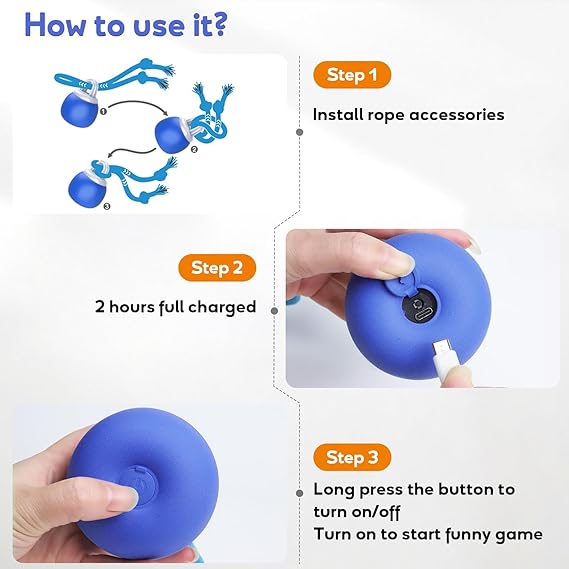 How to use it?

1
2
3

Step 1
Install rope accessories

Step 2
2 hours full charged

Step 3
Long press the button to turn on/off
Turn on to start funny game