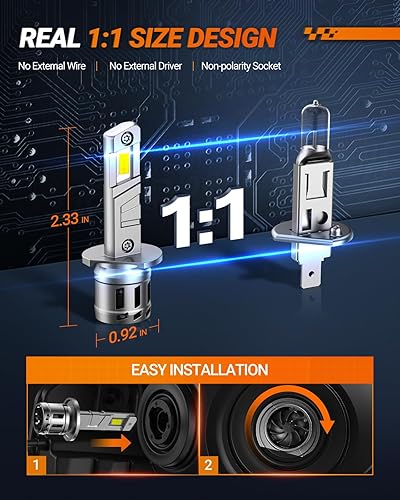 REAL 1:1 SIZE DESIGN

No External Wire | No External Driver | Non-polarity Socket

2.33 IN

1:1

0.92 IN

EASY INSTALLATION

1

2