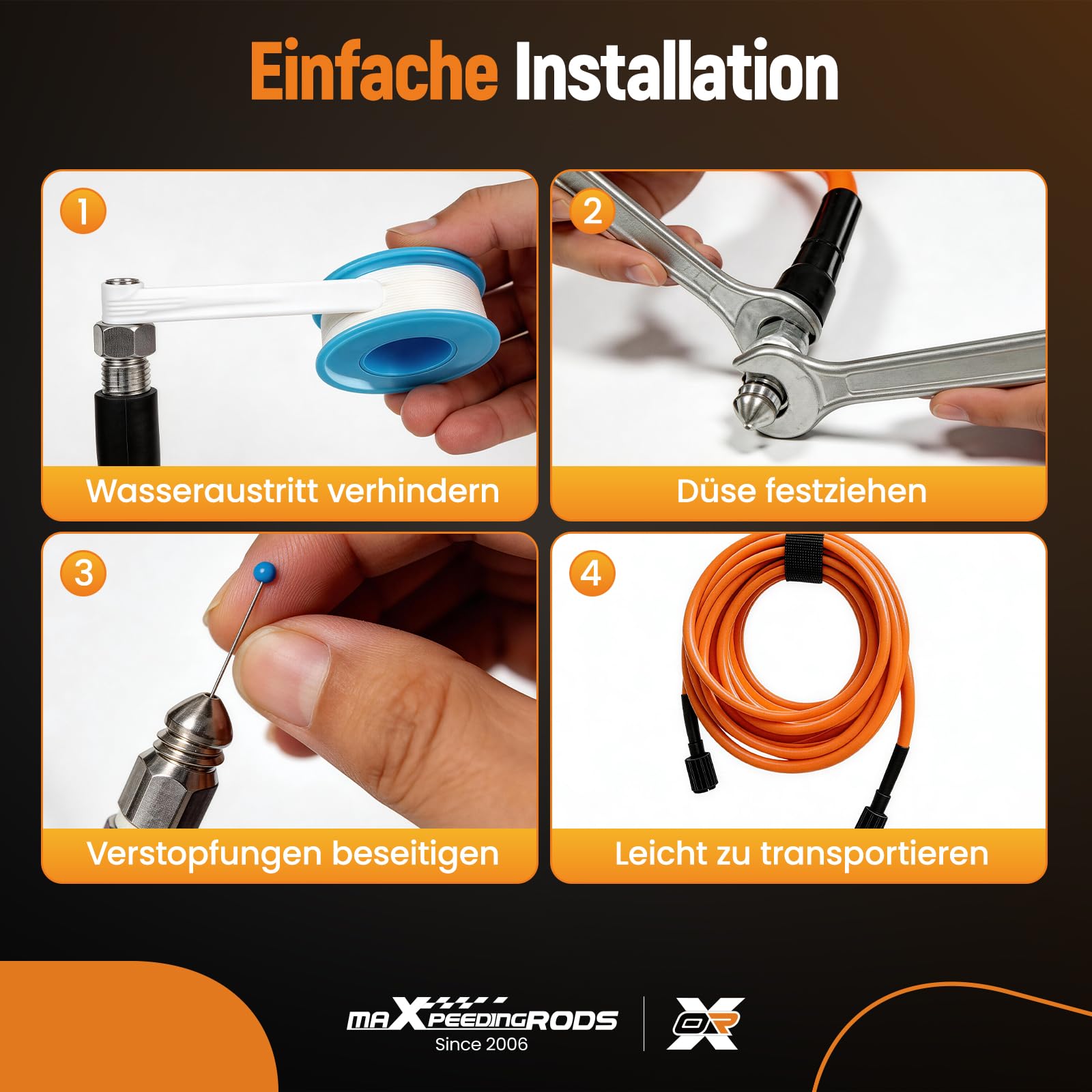 Einfache Installation

1

Wasseraustritt verhindern

2

Düse festziehen

3

Verstopfungen beseitigen

4

Leicht zu transportieren

maXpeedingRODS
Since 2006

OR