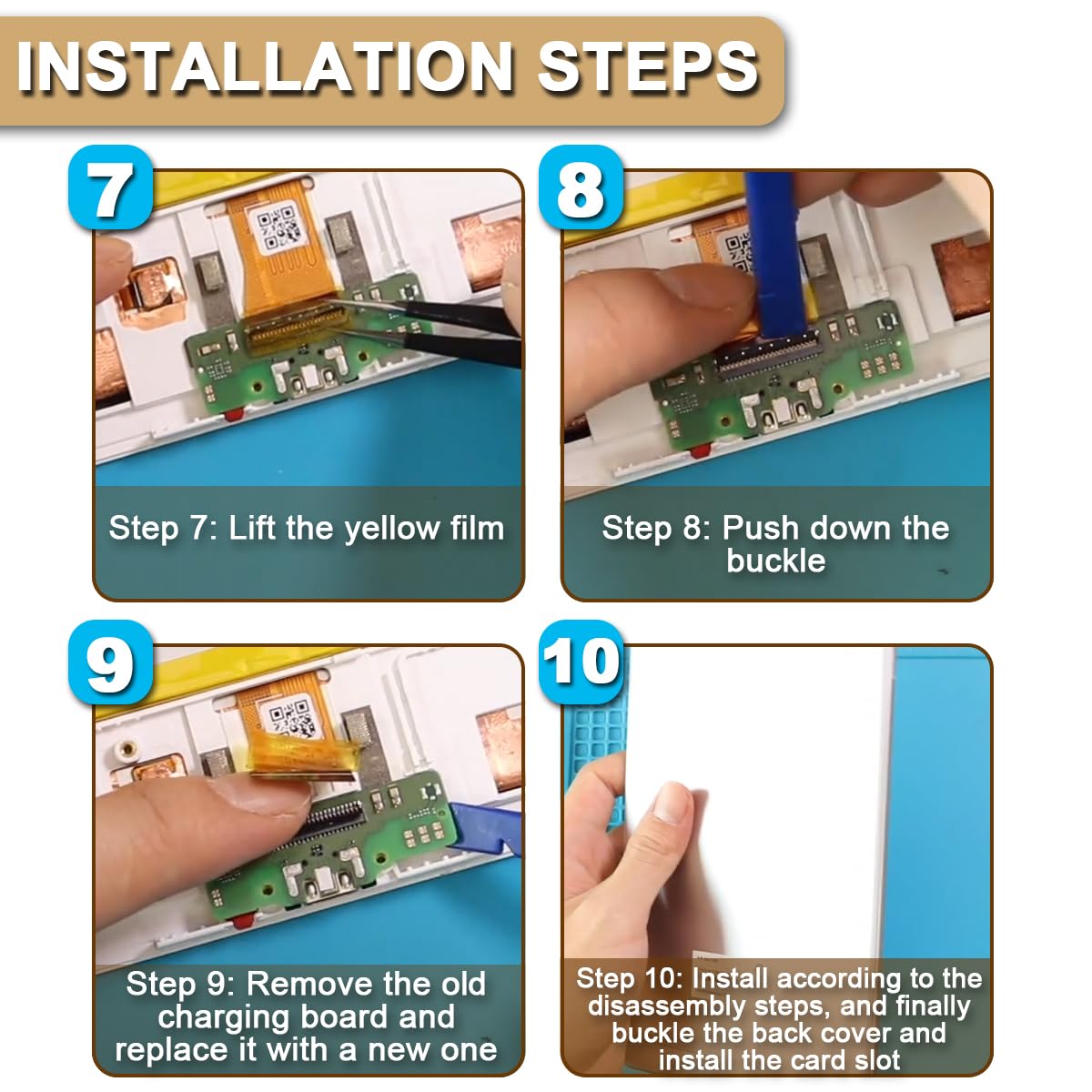 INSTALLATION STEPS

7

Step 7: Lift the yellow film

8

Step 8: Push down the buckle

9

Step 9: Remove the old charging board and replace it with a new one

10

Step 10: Install according to the disassembly steps, and finally buckle the back cover and install the card slot