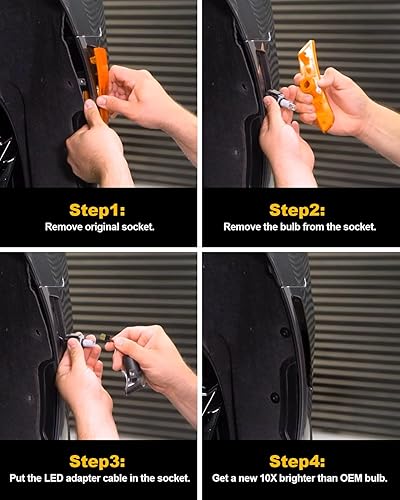 Step1:
Remove original socket.

Step2:
Remove the bulb from the socket.

Step3:
Put the LED adapter cable in the socket.

Step4:
Get a new 10X brighter than OEM bulb.