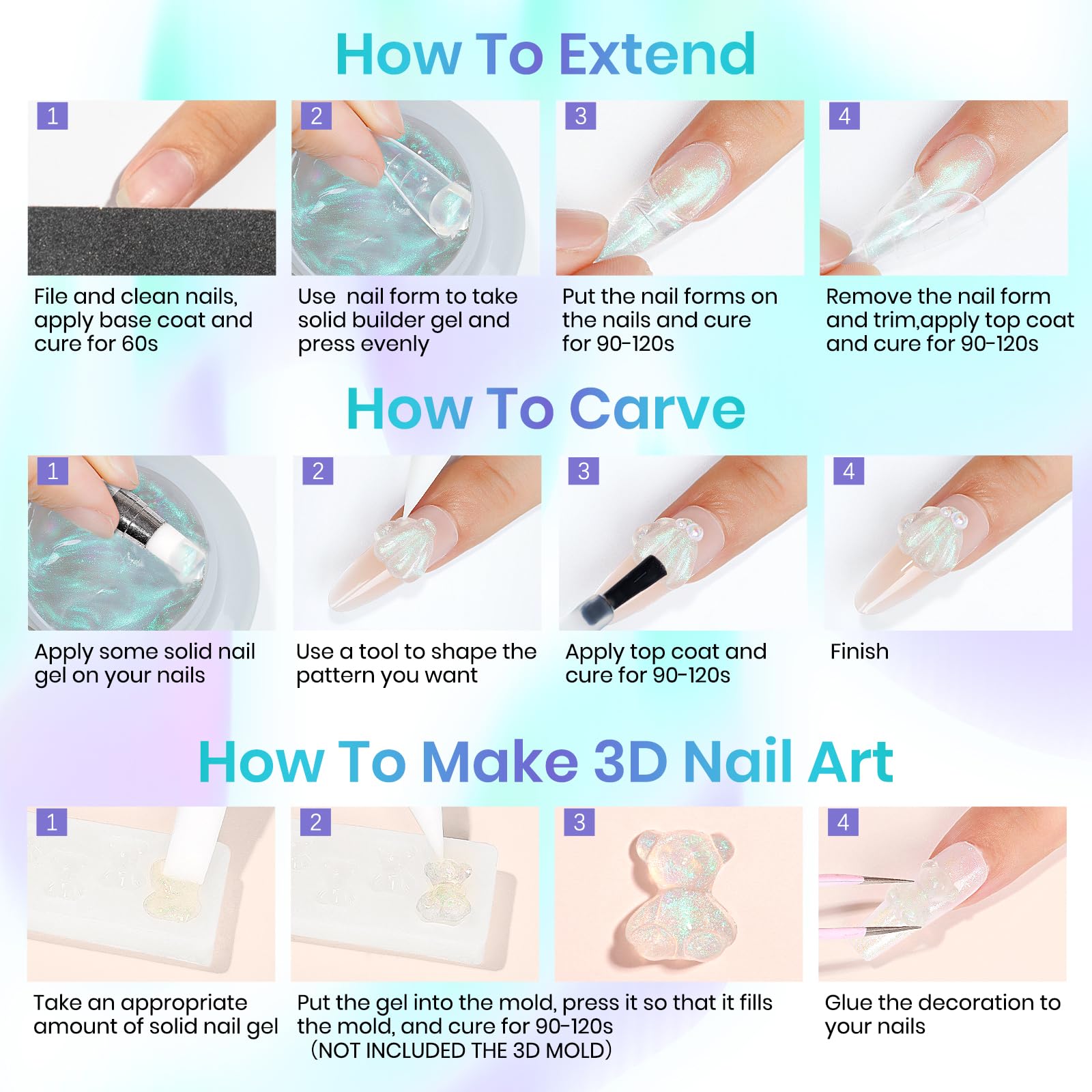 How To Extend

1
File and clean nails, apply base coat and cure for 60s

2
Use  nail form to take solid builder gel and press evenly

3
Put the nail forms on the nails and cure for 90-120s

4
Remove the nail form and trim,apply top coat and cure for 90-120s

How To Carve

1
Apply some solid nail gel on your nails

2
Use a tool to shape the pattern you want

3
Apply top coat and cure for 90-120s

4
Finish

How To Make 3D Nail Art

1
Take an appropriate amount of solid nail gel

2

3
Put the gel into the mold, press it so that it fills the mold, and cure for 90-120s
(NOT INCLUDED THE 3D MOLD)

4
Glue the decoration to your nails