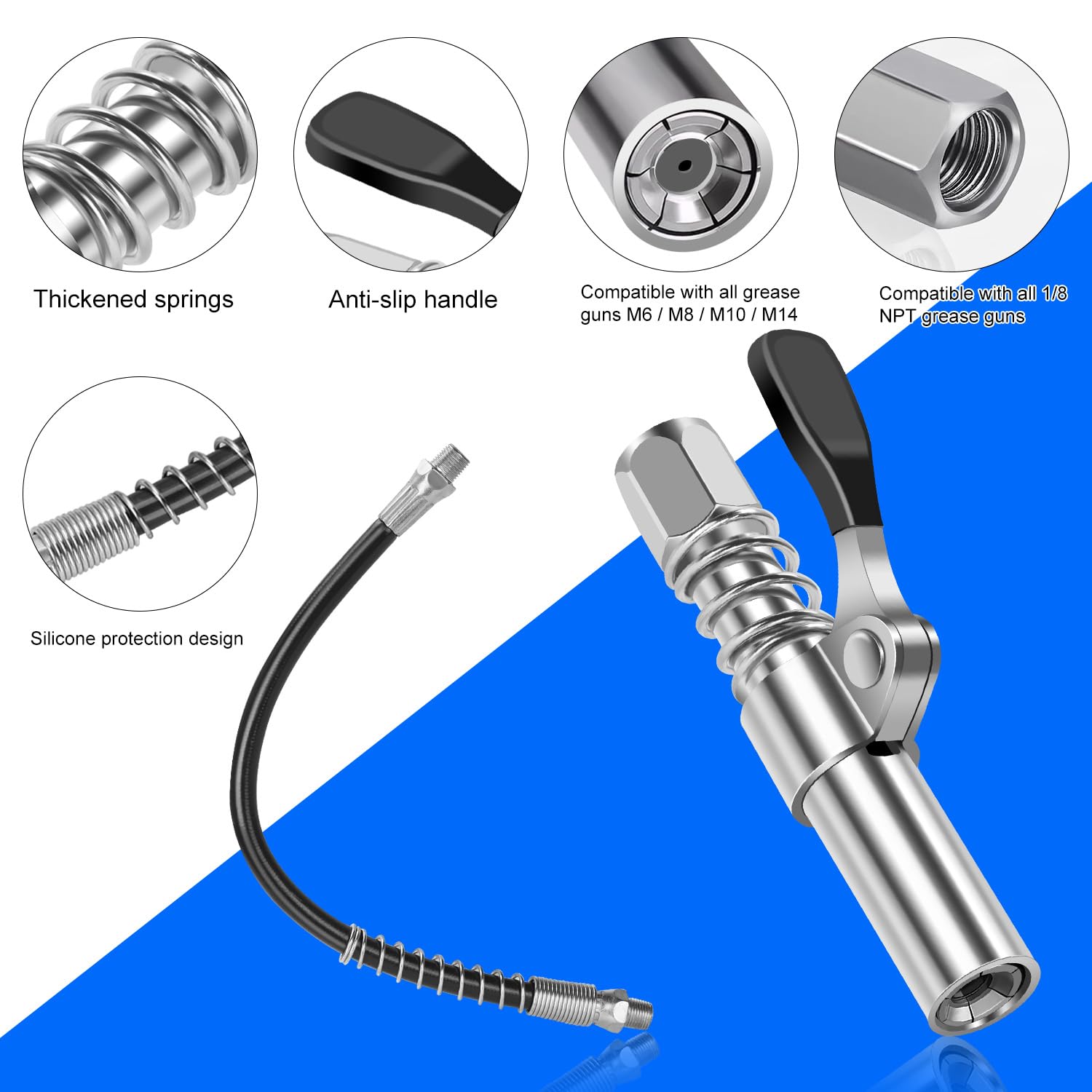 Thickened springs

Anti-slip handle

Compatible with all grease guns M6 / M8 / M10 / M14

Compatible with all 1/8 NPT grease guns

Silicone protection design