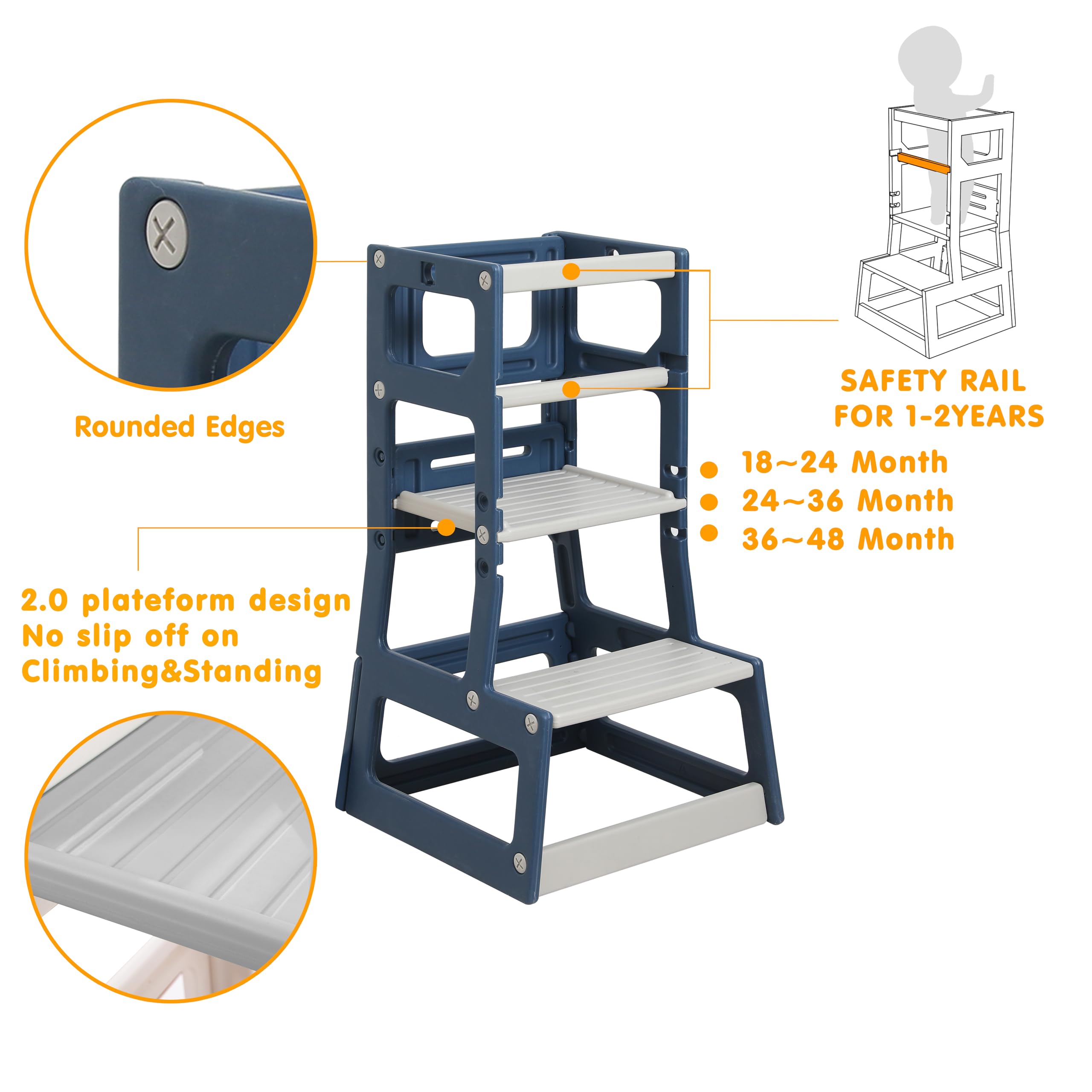 Rounded Edges

SAFETY RAIL
FOR 1-2YEARS

18~24 Month
24~36 Month
36~48 Month

2.0 plateform design
No slip off on
Climbing&Standing