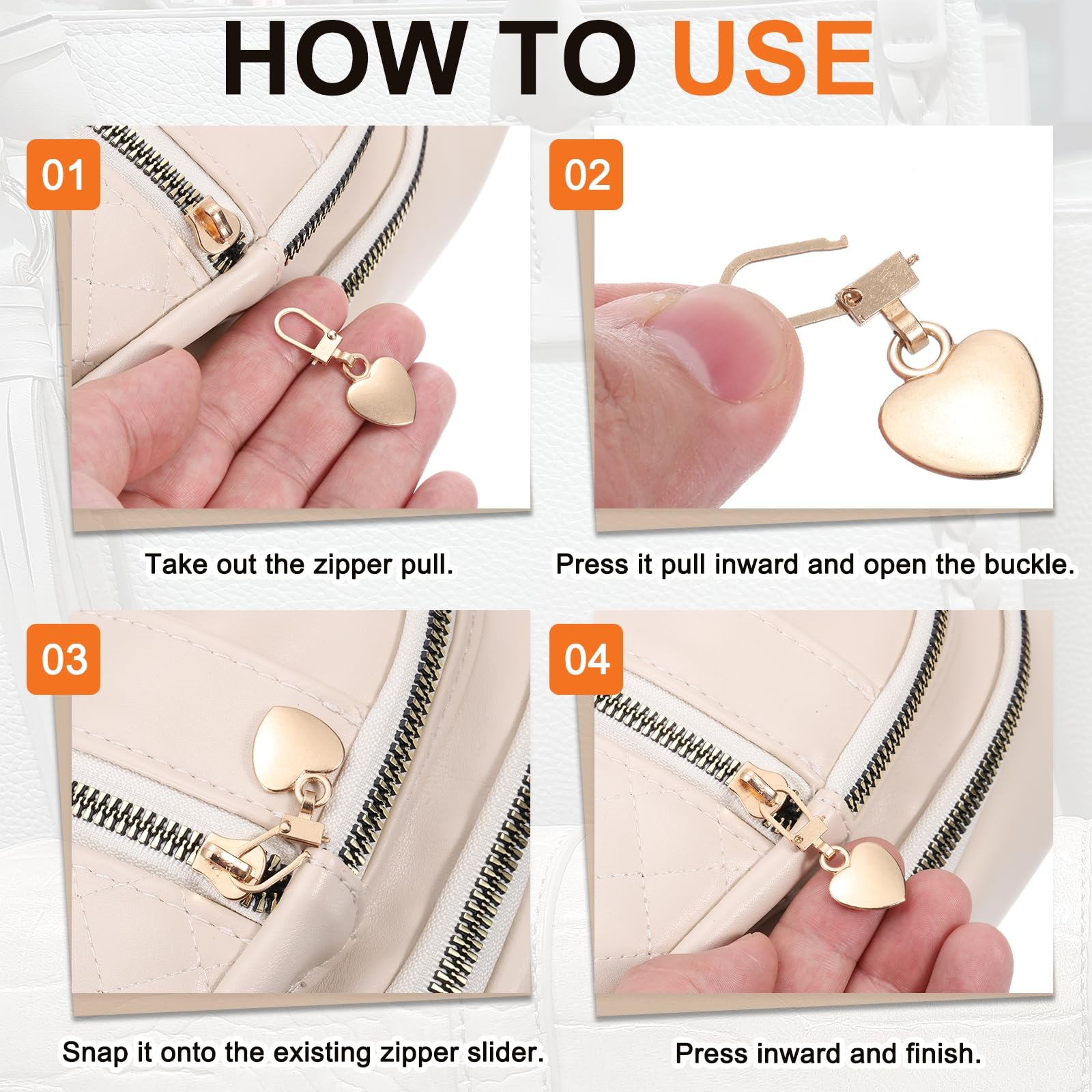 HOW TO USE

01

Take out the zipper pull.

02

Press it pull inward and open the buckle.

03

Snap it onto the existing zipper slider.

04

Press inward and finish.