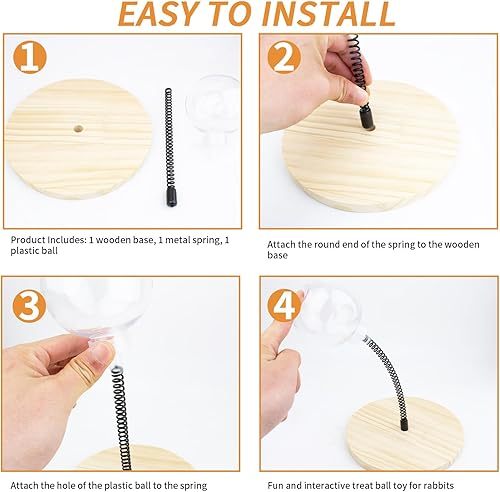 EASY TO INSTALL

1

Product Includes: 1 wooden base, 1 metal spring, 1 plastic ball

2

Attach the round end of the spring to the wooden base

3

Attach the hole of the plastic ball to the spring

4

Fun and interactive treat ball toy for rabbits